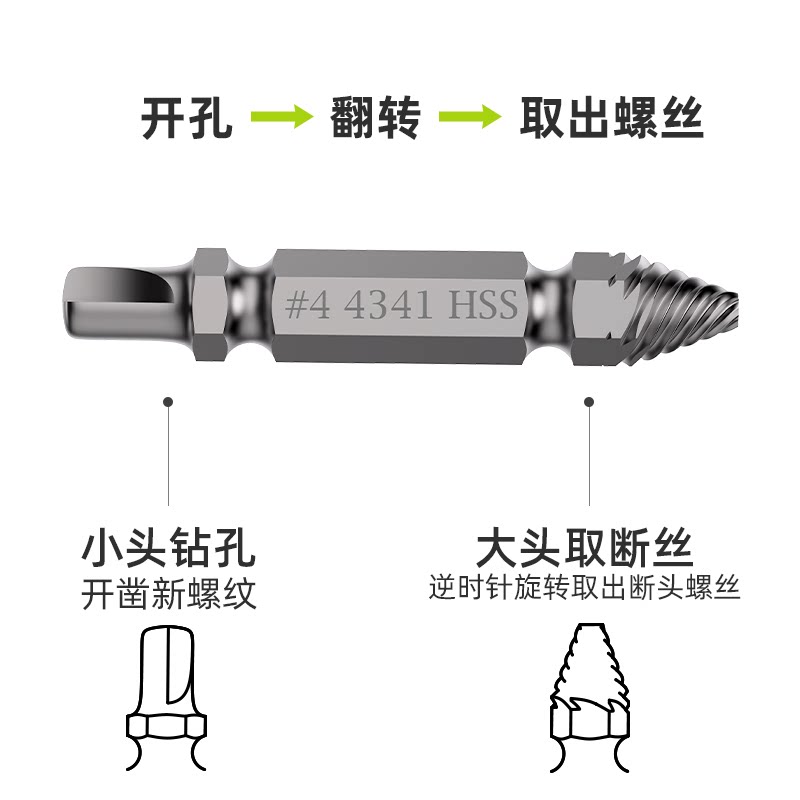 开孔 → 翻转 → 取出螺丝

#4 4341 HSS

小头钻孔
开凿新螺纹

大头取断丝
逆时针旋转取出断头螺丝