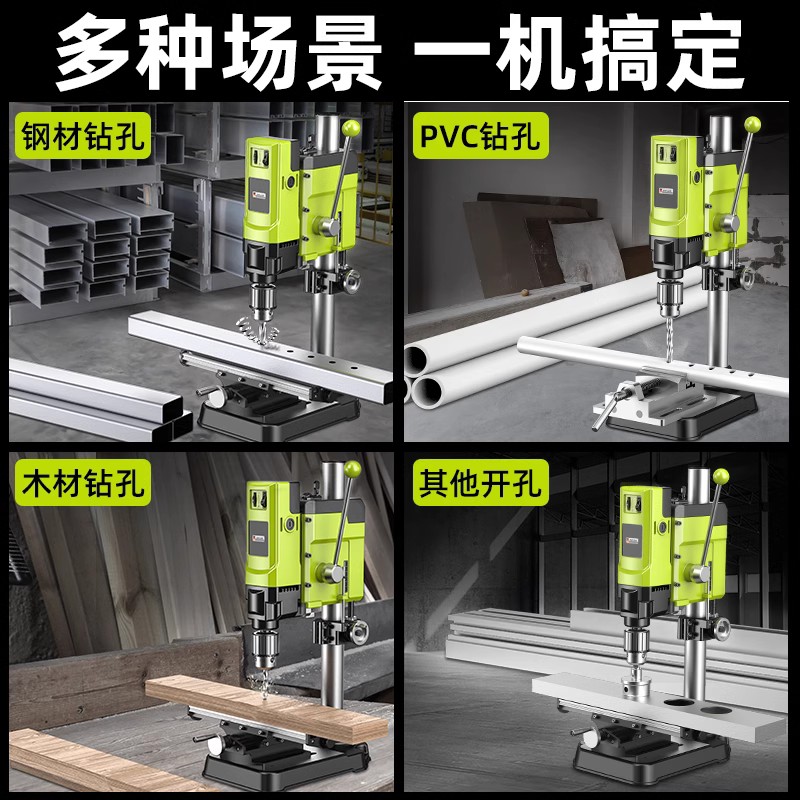 多种场景 一机搞定

钢材钻孔

PVC钻孔

木材钻孔

其他开孔