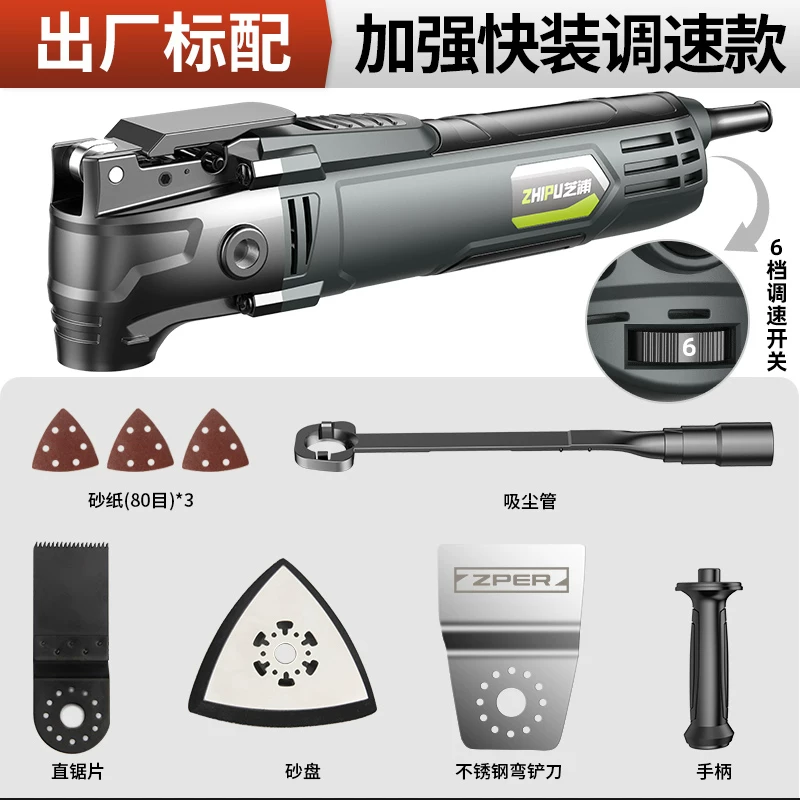 出厂标配

加强快装调速款

ZHIPU芝浦

6档调速开关

6

砂纸(80目)*3

吸尘管

ZPER

直锯片

砂盘

不锈钢弯铲刀

手柄