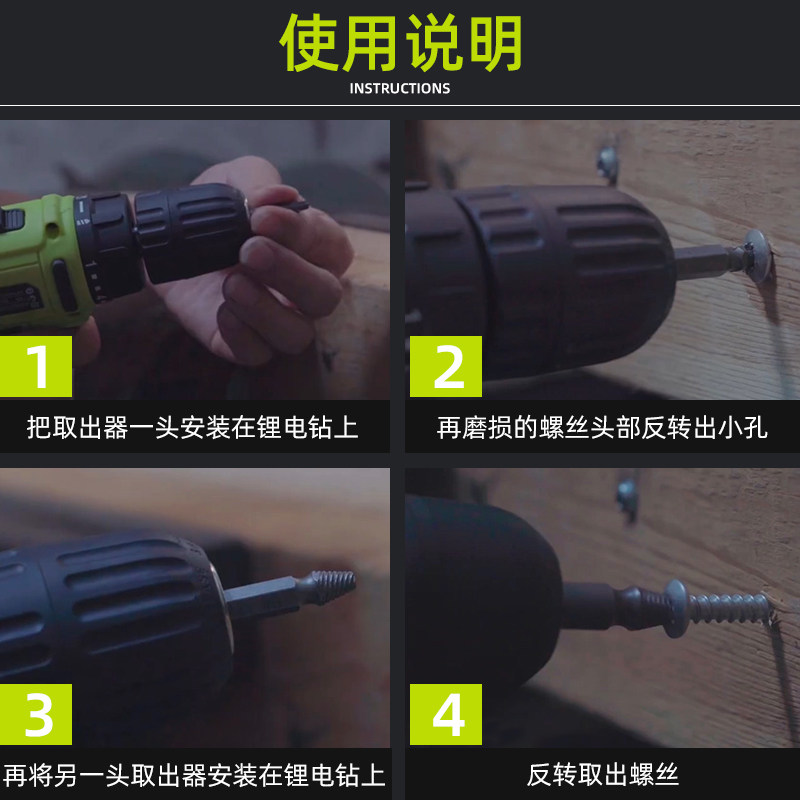 使用说明
INSTRUCTIONS

1
把取出器一头安装在锂电钻上

2
再磨损的螺丝头部反转出小孔

3
再将另一头取出器安装在锂电钻上

4
反转取出螺丝