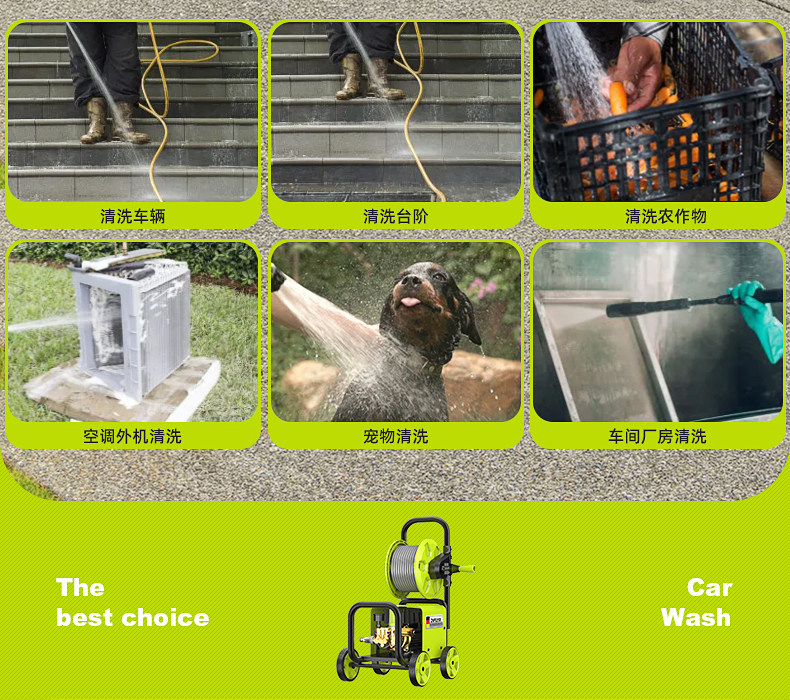 清洗车辆

清洗台阶

清洗农作物

空调外机清洗

宠物清洗

车间厂房清洗

The best choice

Car Wash