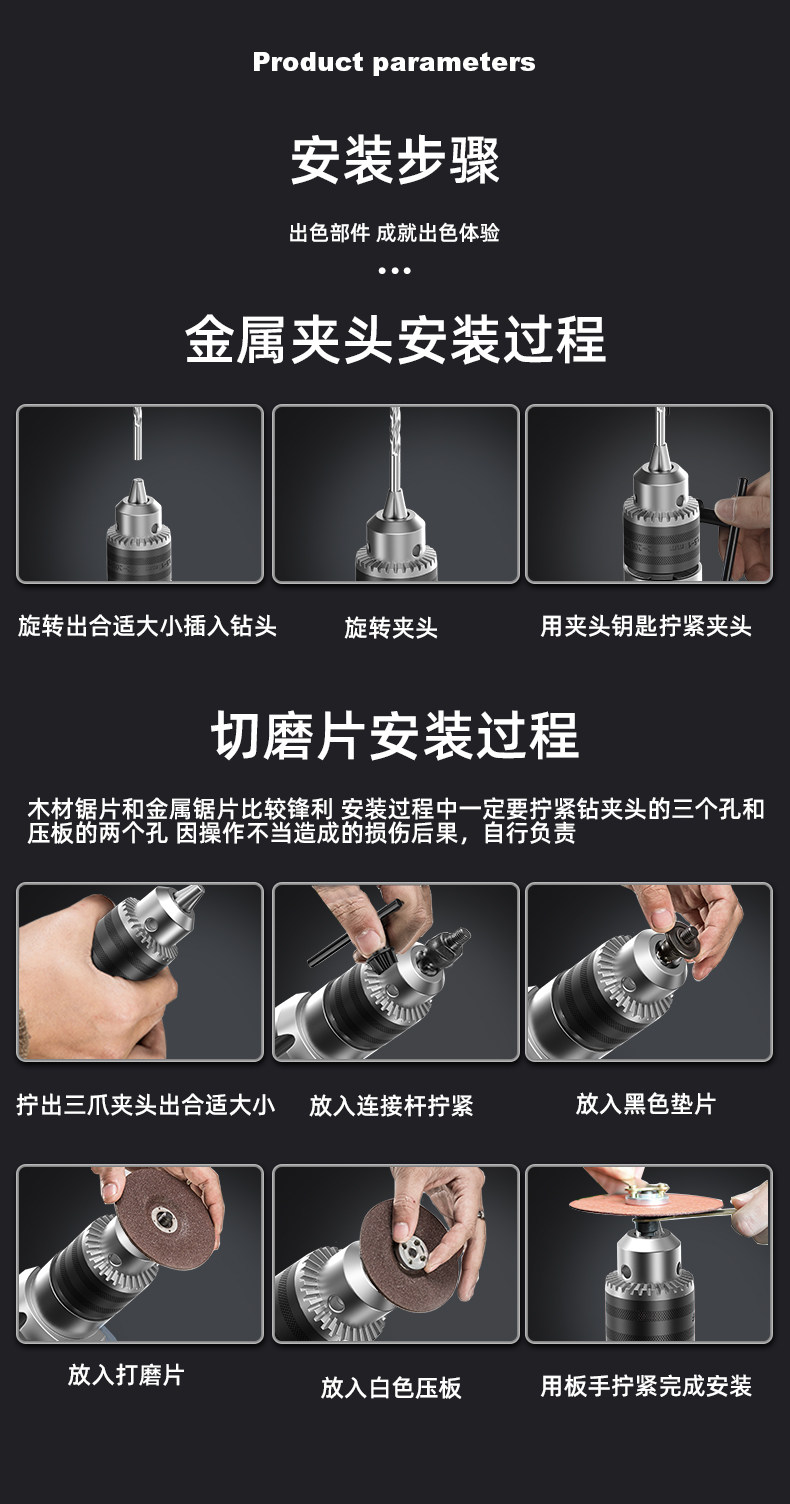 Product parameters

安装步骤

出色部件 成就出色体验

金属夹头安装过程

旋转出合适大小插入钻头

旋转夹头

用夹头钥匙拧紧夹头

切磨片安装过程

木材锯片和金属锯片比较锋利 安装过程中一定要拧紧钻夹头的三个孔和压板的两个孔 因操作不当造成的损伤后果，自行负责

拧出三爪夹头出合适大小

放入连接杆拧紧

放入黑色垫片

放入打磨片

放入白色压板

用板手拧紧完成安装