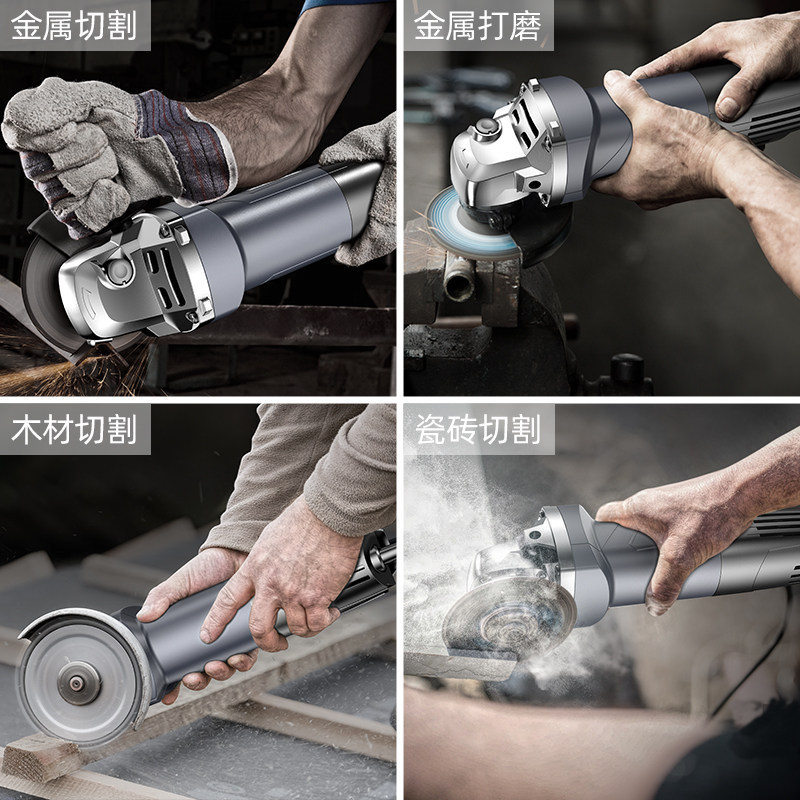 金属切割

金属打磨

木材切割

瓷砖切割