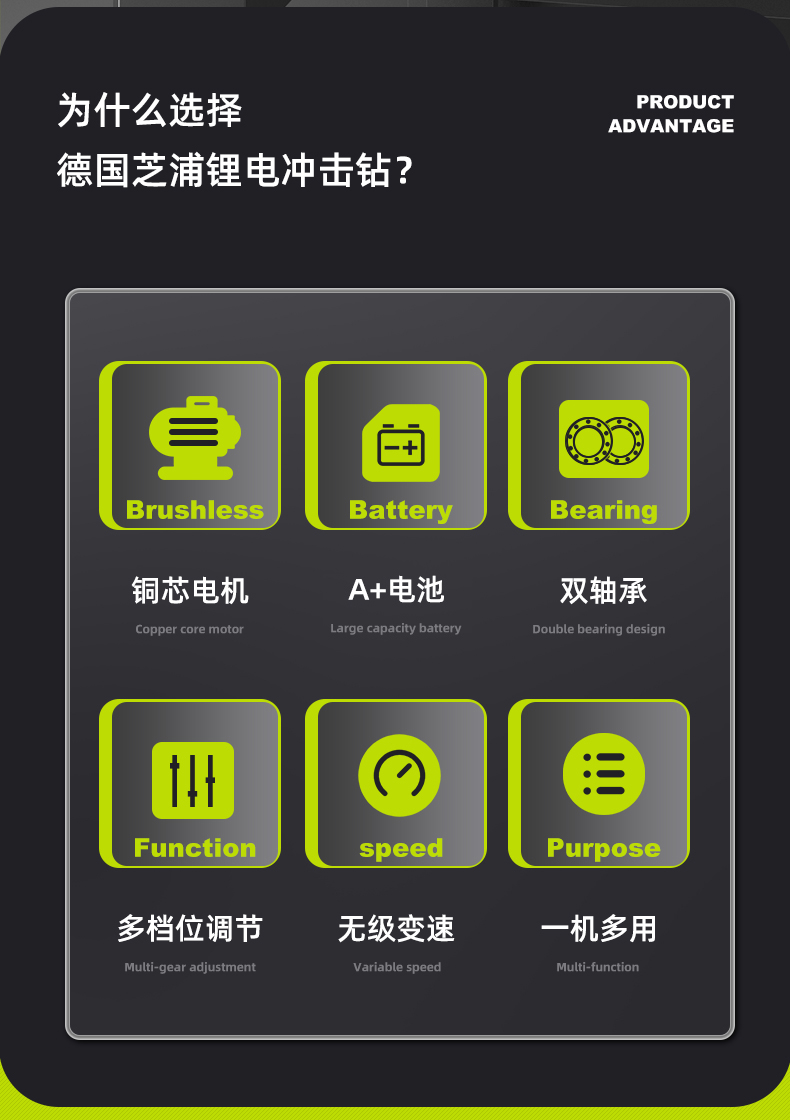 为什么选择
德国芝浦锂电冲击钻?

PRODUCT
ADVANTAGE

Brushless

铜芯电机

Copper core motor

Battery

A+电池

Large capacity battery

Bearing

双轴承

Double bearing design

Function

多档位调节

Multi-gear adjustment

speed

无级变速

Variable speed

Purpose

一机多用

Multi-function