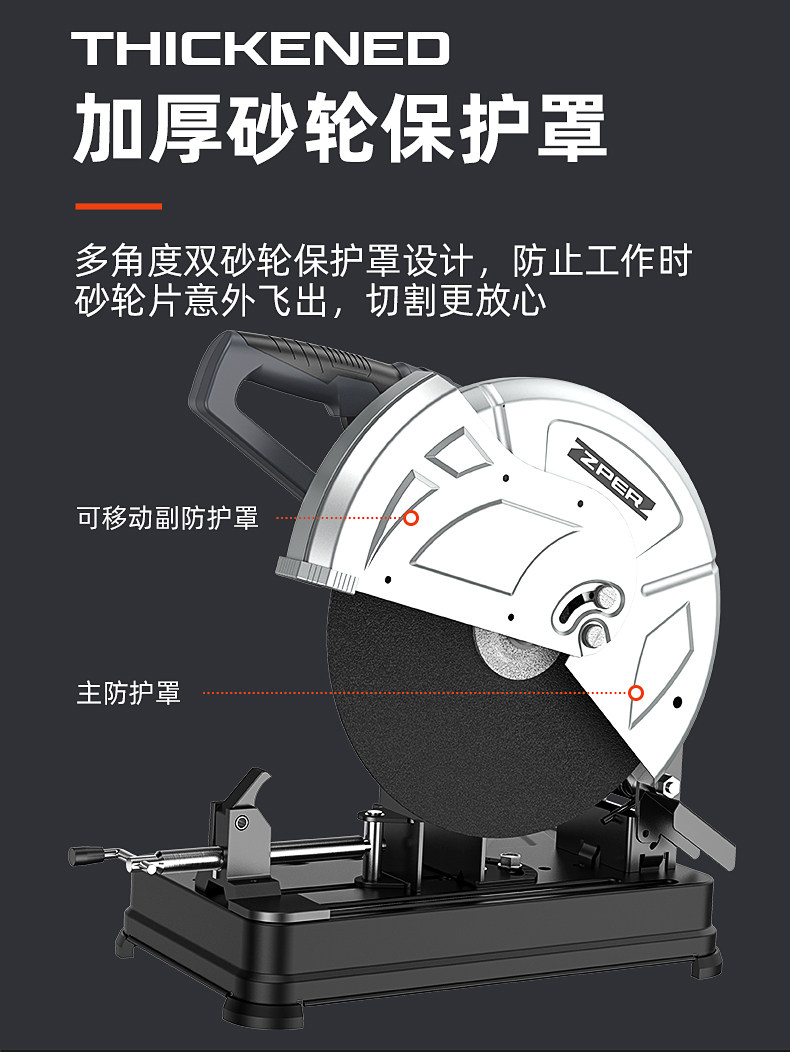 THICKENED

加厚砂轮保护罩

多角度双砂轮保护罩设计，防止工作时砂轮片意外飞出，切割更放心

ZPER

可移动副防护罩

主防护罩