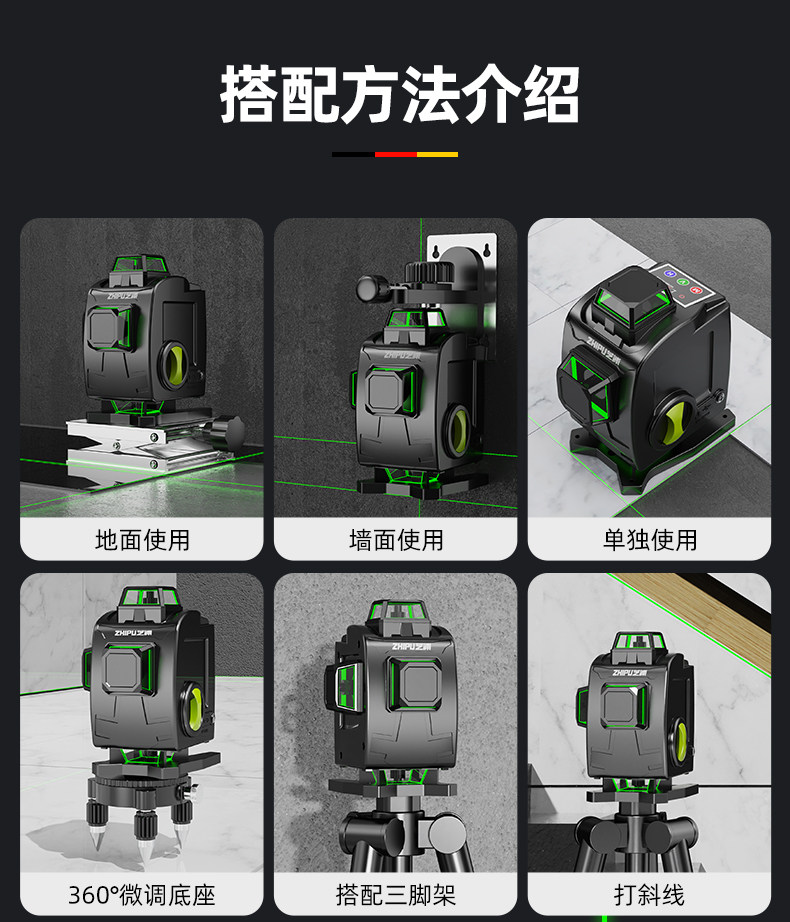 搭配方法介绍

ZHIPU之谱

地面使用

ZHIPU之谱

墙面使用

ZHIPU之谱

单独使用

ZHIPU之谱

360°微调底座

ZHIPU之谱

搭配三脚架

ZHIPU之谱

打斜线