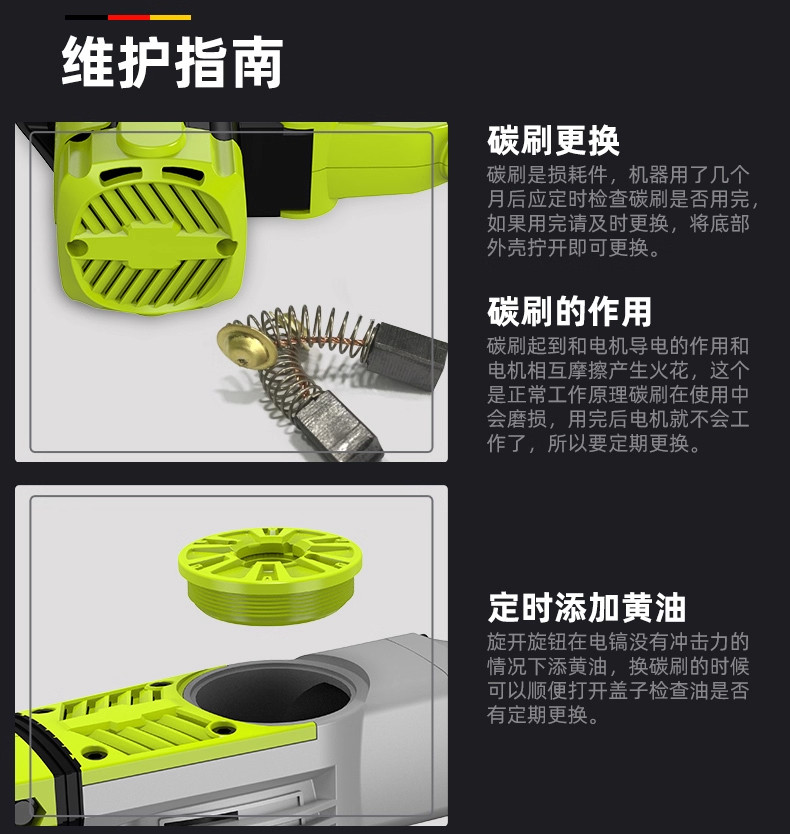 维护指南

碳刷更换

碳刷是损耗件，机器用了几个月后应定时检查碳刷是否用完，如果用完请及时更换，将底部外壳拧开即可更换。

碳刷的作用

碳刷起到和电机导电的作用和电机相互摩擦产生火花，这个是正常工作原理碳刷在使用中会磨损，用完后电机就不会工作了，所以要定期更换。

定时添加黄油

旋开旋钮在电镐没有冲击力的情况下添黄油，换碳刷的时候可以顺便打开盖子检查油是否有定期更换。