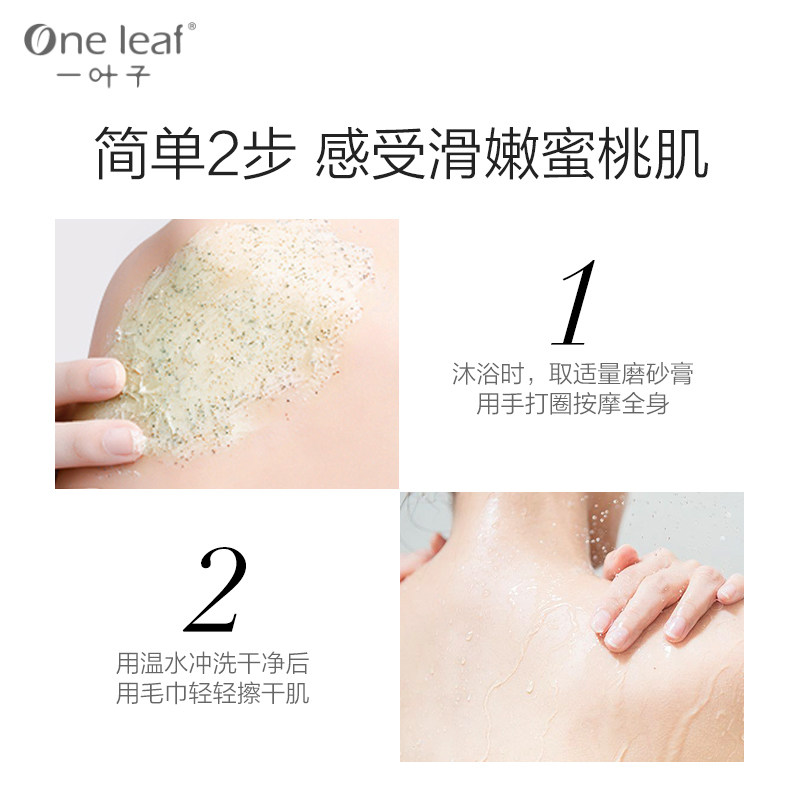 One leaf®
一叶子

简单2步 感受滑嫩蜜桃肌

1
沐浴时，取适量磨砂膏
用手打圈按摩全身

2
用温水冲洗干净后
用毛巾轻轻擦干肌