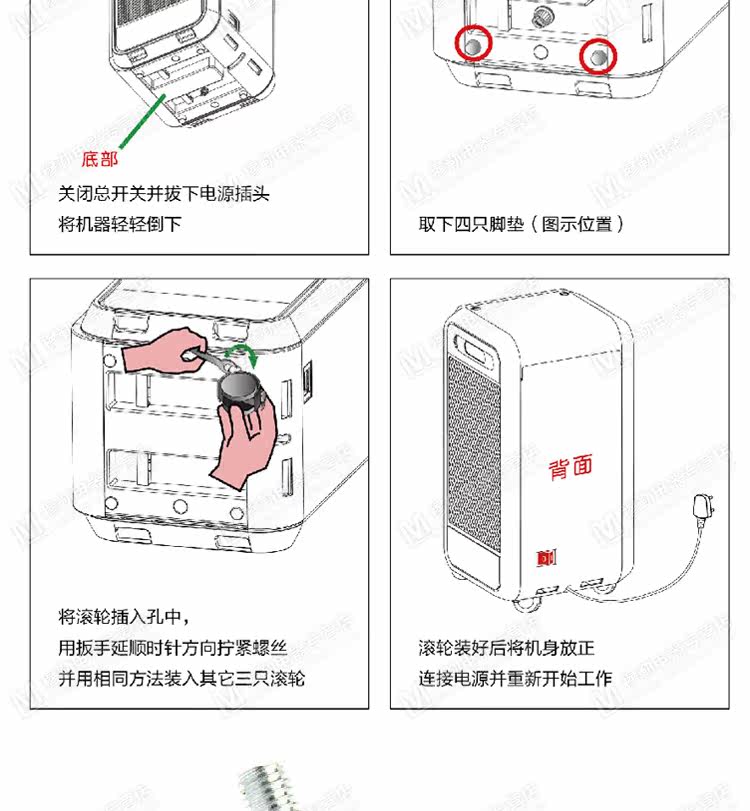 底部

关闭总开关并拔下电源插头
将机器轻轻倒下

取下四只脚垫（图示位置）

将滚轮插入孔中，
用扳手延顺时针方向拧紧螺丝
并用相同方法装入其它三只滚轮

背面

滚轮装好后将机身放正
连接电源并重新开始工作