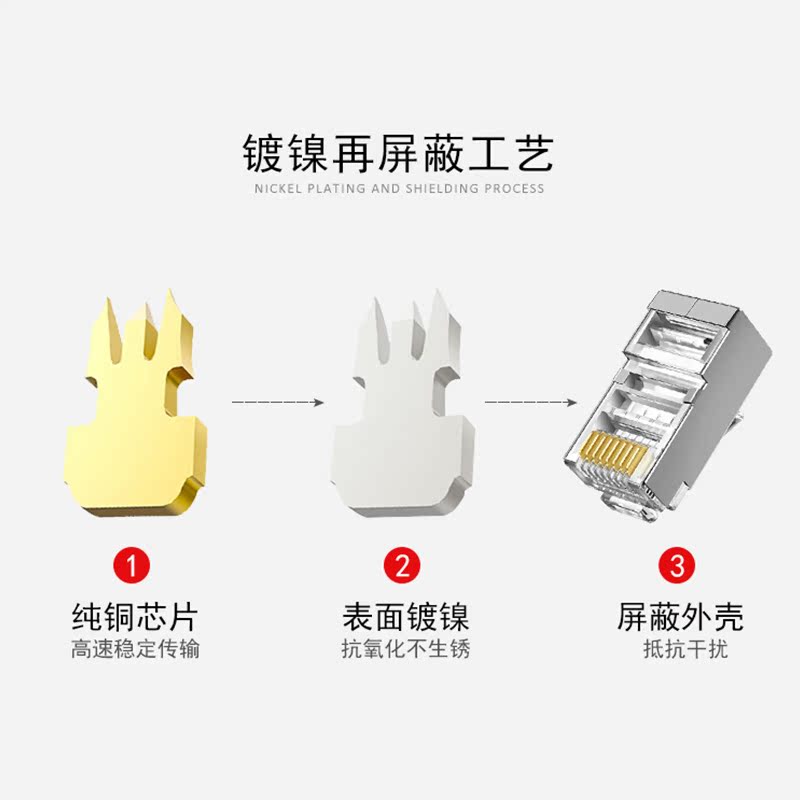 镀镍再屏蔽工艺
NICKEL PLATING AND SHIELDING PROCESS

1
纯铜芯片
高速稳定传输

2
表面镀镍
抗氧化不生锈

3
屏蔽外壳
抵抗干扰