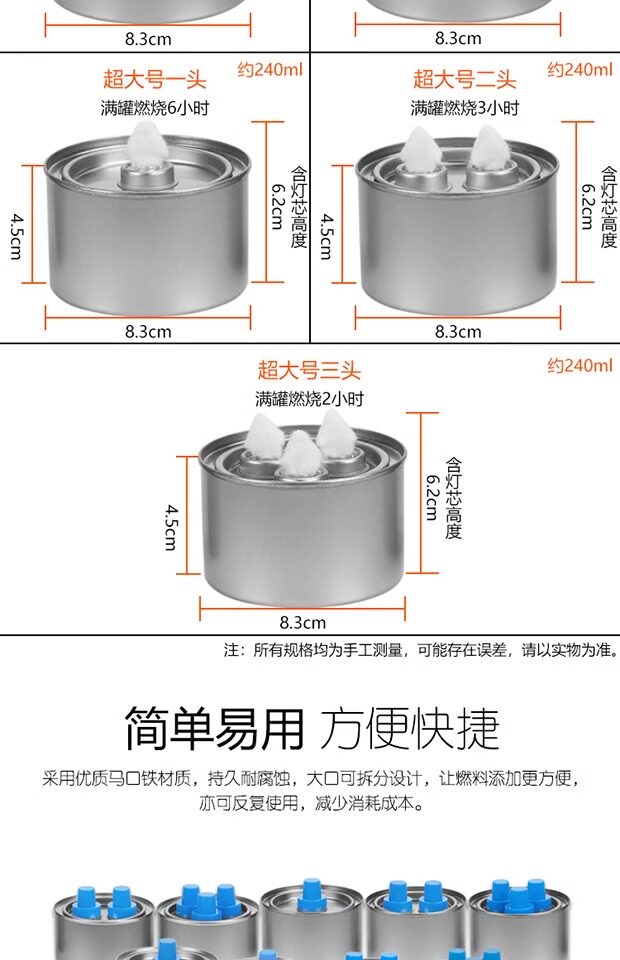 8.3cm

8.3cm

超大号一头

约240ml

满罐燃烧6小时

4.5cm

6.2cm

含灯芯高度

8.3cm

超大号二头

约240ml

满罐燃烧3小时

4.5cm

6.2cm

含灯芯高度

8.3cm

超大号三头

约240ml

满罐燃烧2小时

4.5cm

6.2cm

含灯芯高度

8.3cm

注：所有规格均为手工测量，可能存在误差，请以实物为准。

简单易用 方便快捷

采用优质马口铁材质，持久耐腐蚀，大口可拆分设计，让燃料添加更方便，亦可反复使用，减少消耗成本。