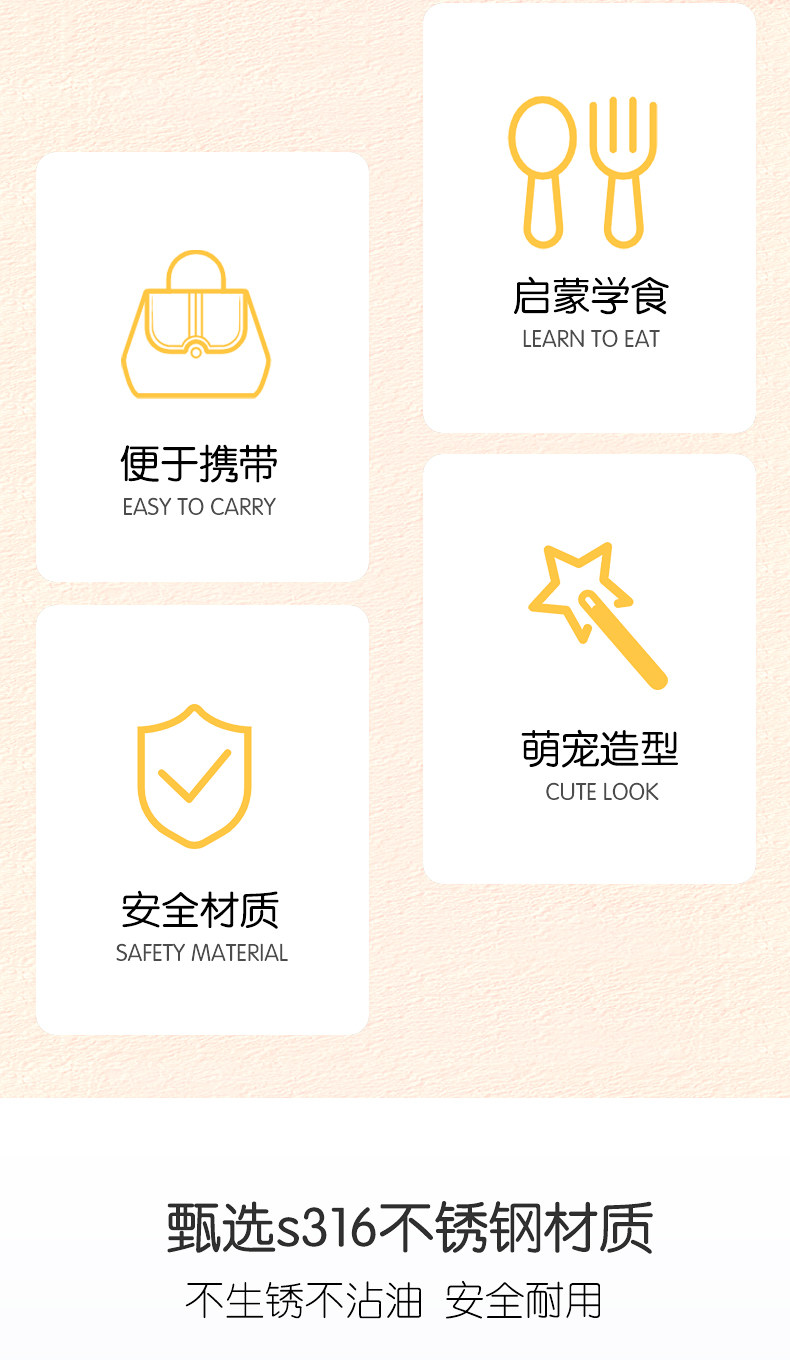 便于携带
EASY TO CARRY

安全材质
SAFETY MATERIAL

启蒙学食
LEARN TO EAT

萌宠造型
CUTE LOOK

甄选s316不锈钢材质
不生锈不沾油 安全耐用