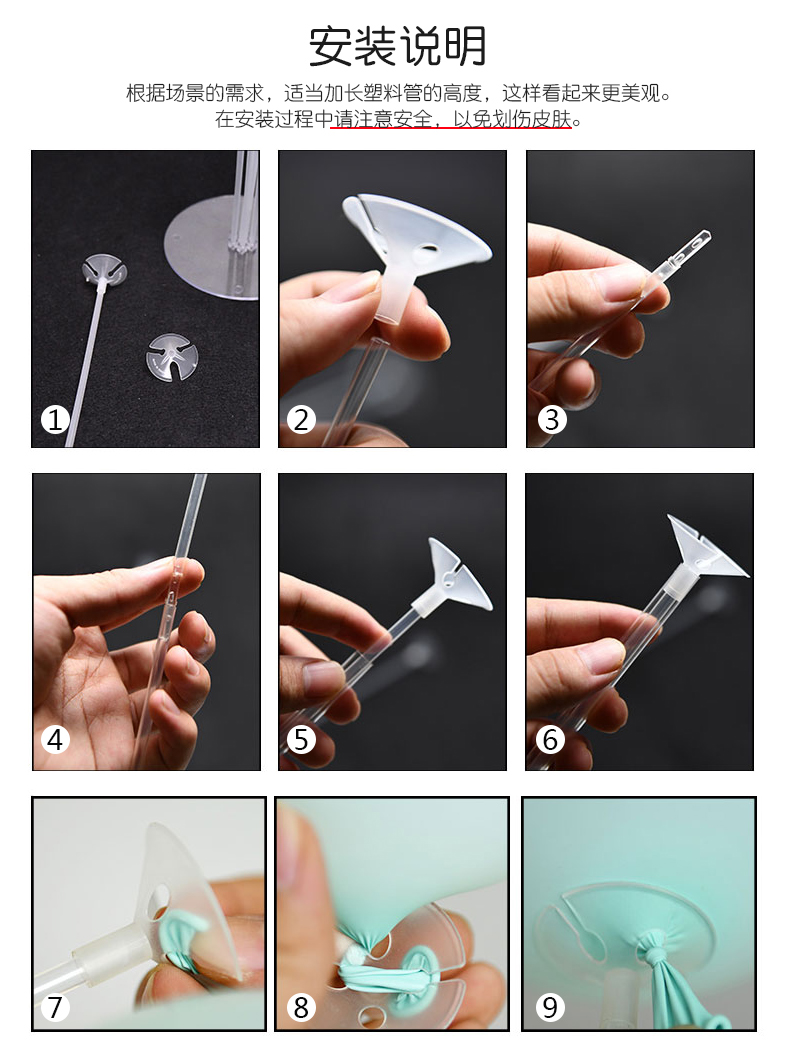 安装说明

根据场景的需求，适当加长塑料管的高度，这样看起来更美观。
在安装过程中请注意安全，以免划伤皮肤。

1

2

3

4

5

6

7

8

9