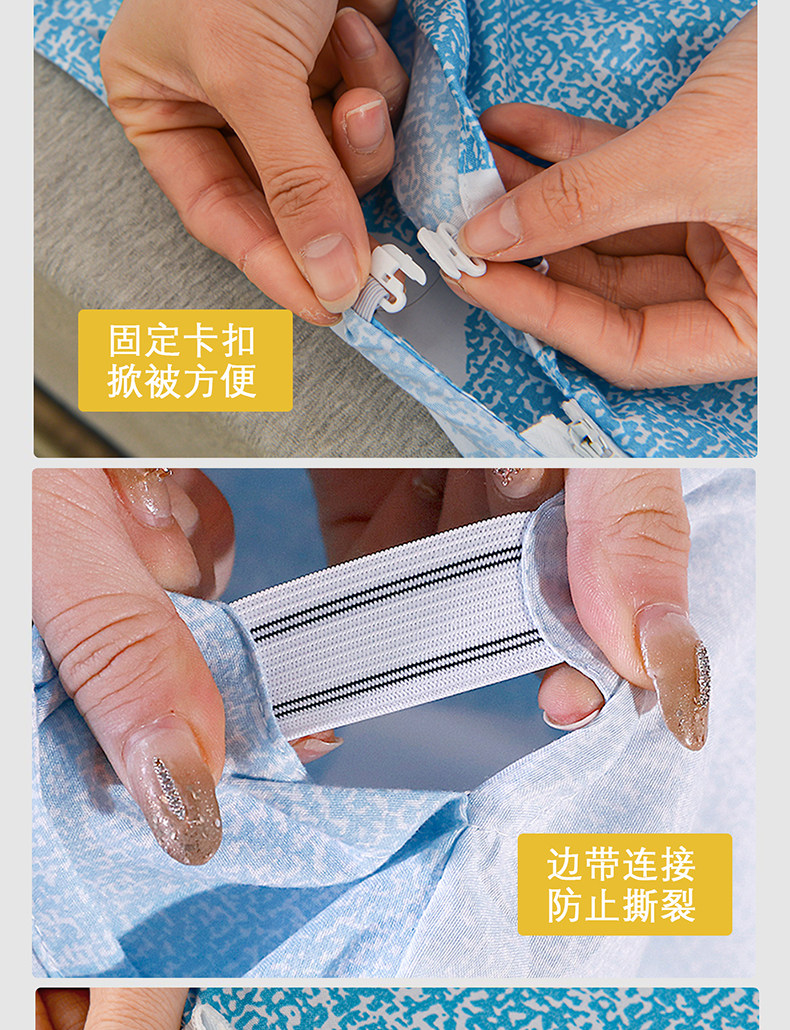 固定卡扣
掀被方便

边带连接
防止撕裂