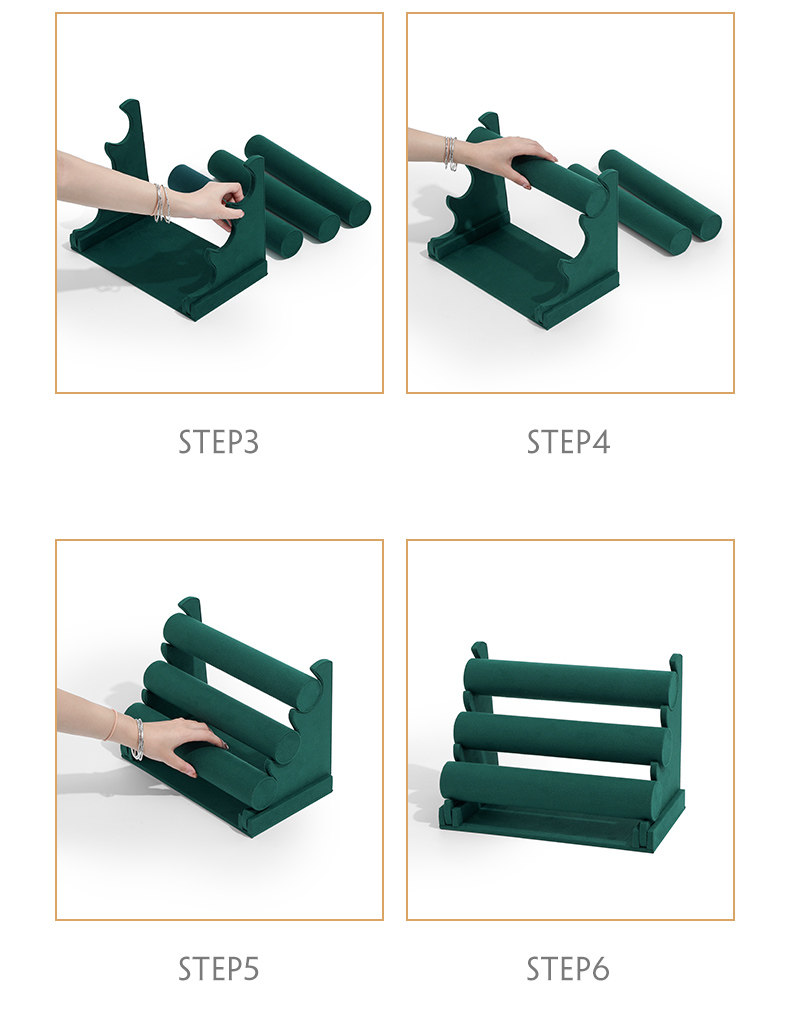 STEP3

STEP4

STEP5

STEP6