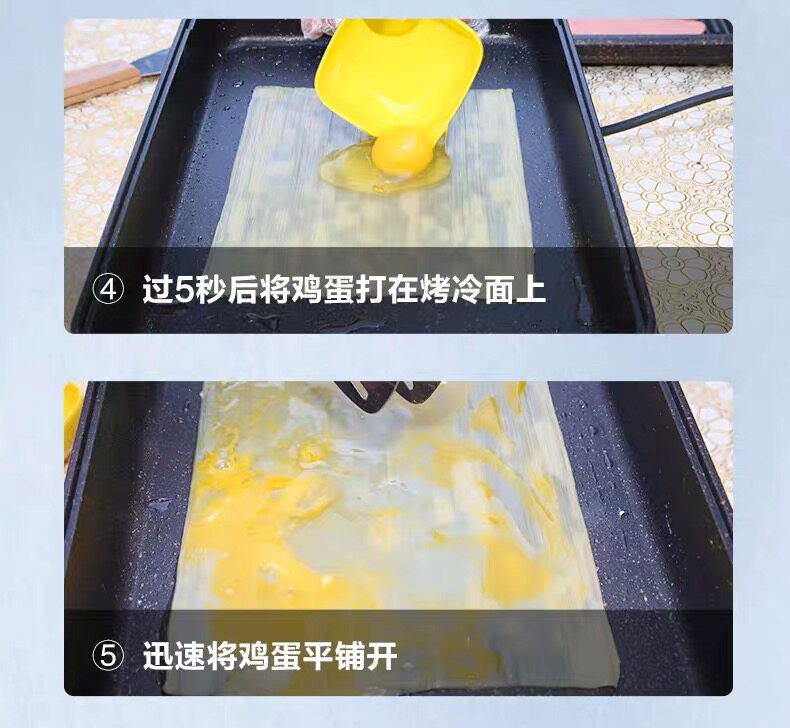 ④ 过5秒后将鸡蛋打在烤冷面上

⑤ 迅速将鸡蛋平铺开