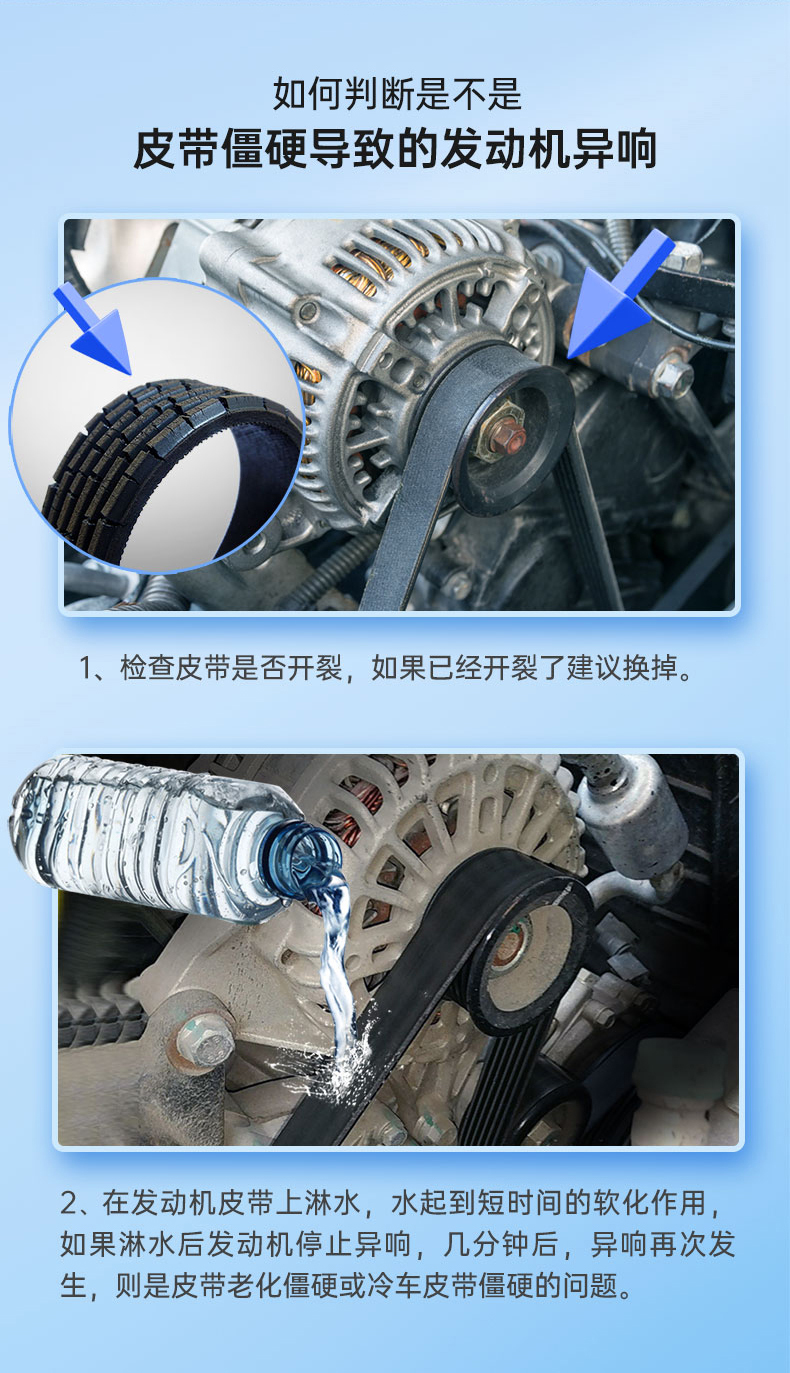 如何判断是不是
皮带僵硬导致的发动机异响

1、检查皮带是否开裂，如果已经开裂了建议换掉。

2、在发动机皮带上淋水，水起到短时间的软化作用，如果淋水后发动机停止异响，几分钟后，异响再次发生，则是皮带老化僵硬或冷车皮带僵硬的问题。