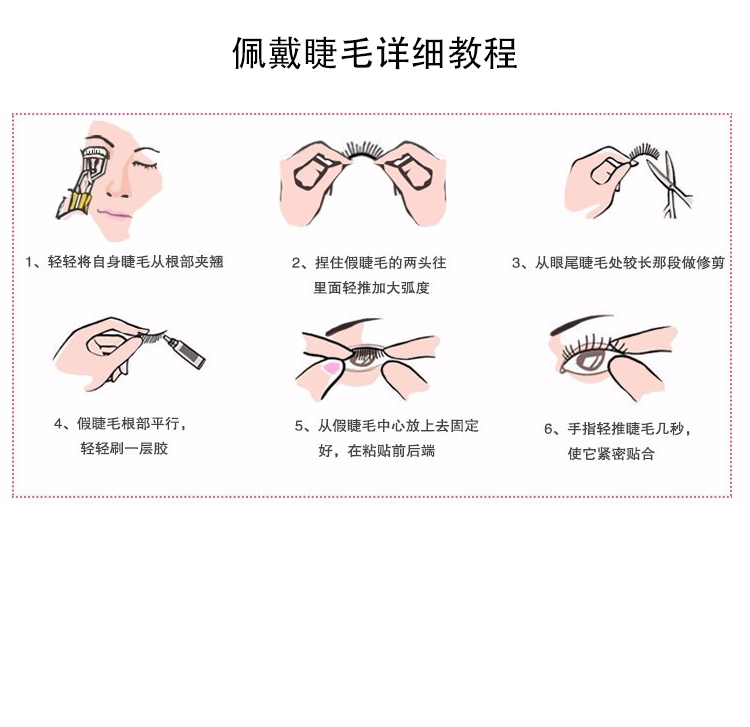 佩戴睫毛详细教程

1、轻轻将自身睫毛从根部夹翘

2、捏住假睫毛的两头往里面轻推加大弧度

3、从眼尾睫毛处较长那段做修剪

4、假睫毛根部平行，轻轻刷一层胶

5、从假睫毛中心放上去固定好，在粘贴前后端

6、手指轻推睫毛几秒，使它紧密贴合