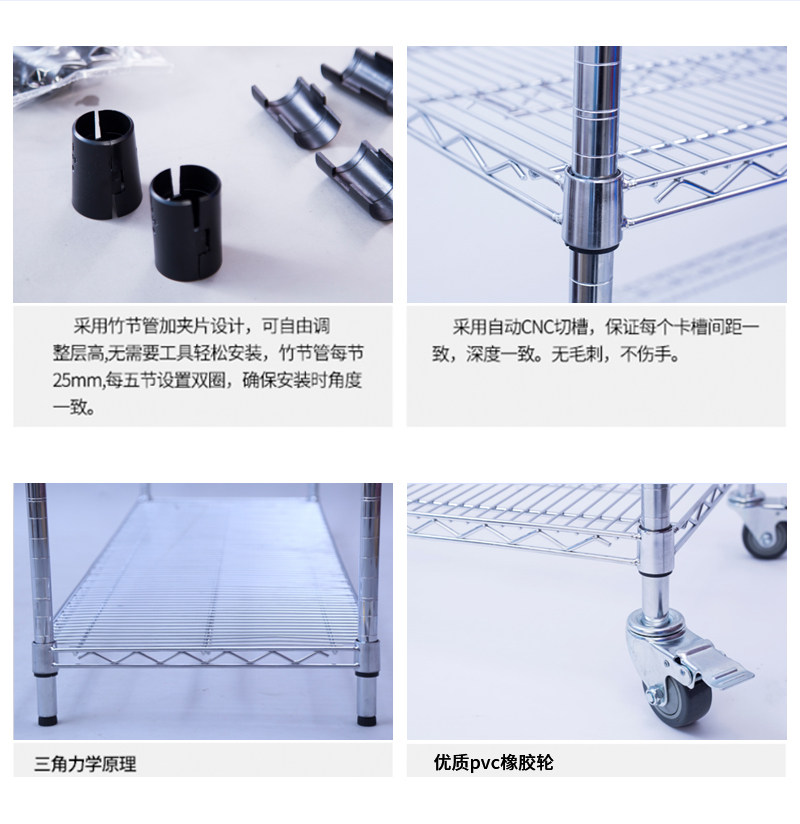 采用竹节管加夹片设计，可自由调整层高,无需要工具轻松安装，竹节管每节25mm,每五节设置双圈，确保安装时角度一致。

采用自动CNC切槽，保证每个卡槽间距一致，深度一致。无毛刺，不伤手。

三角力学原理

优质pvc橡胶轮