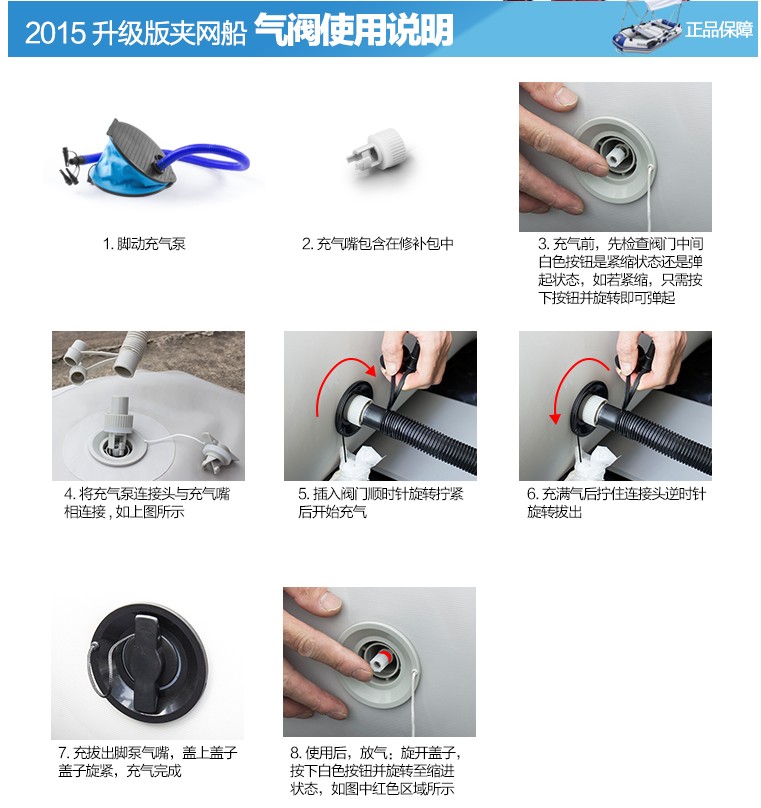 2015 升级版夹网船 气阀使用说明

正品保障

1. 脚动充气泵

2. 充气嘴包含在修补包中

3. 充气前，先检查阀门中间白色按钮是紧缩状态还是弹起状态，如若紧缩，只需按下按钮并旋转即可弹起

4. 将充气泵连接头与充气嘴相连接，如上图所示

5. 插入阀门顺时针旋转拧紧后开始充气

6. 充满气后拧住连接头逆时针旋转拔出

7. 充拔出脚泵气嘴，盖上盖子盖子旋紧，充气完成

8. 使用后，放气：旋开盖子，按下白色按钮并旋转至缩进状态，如图中红色区域所示