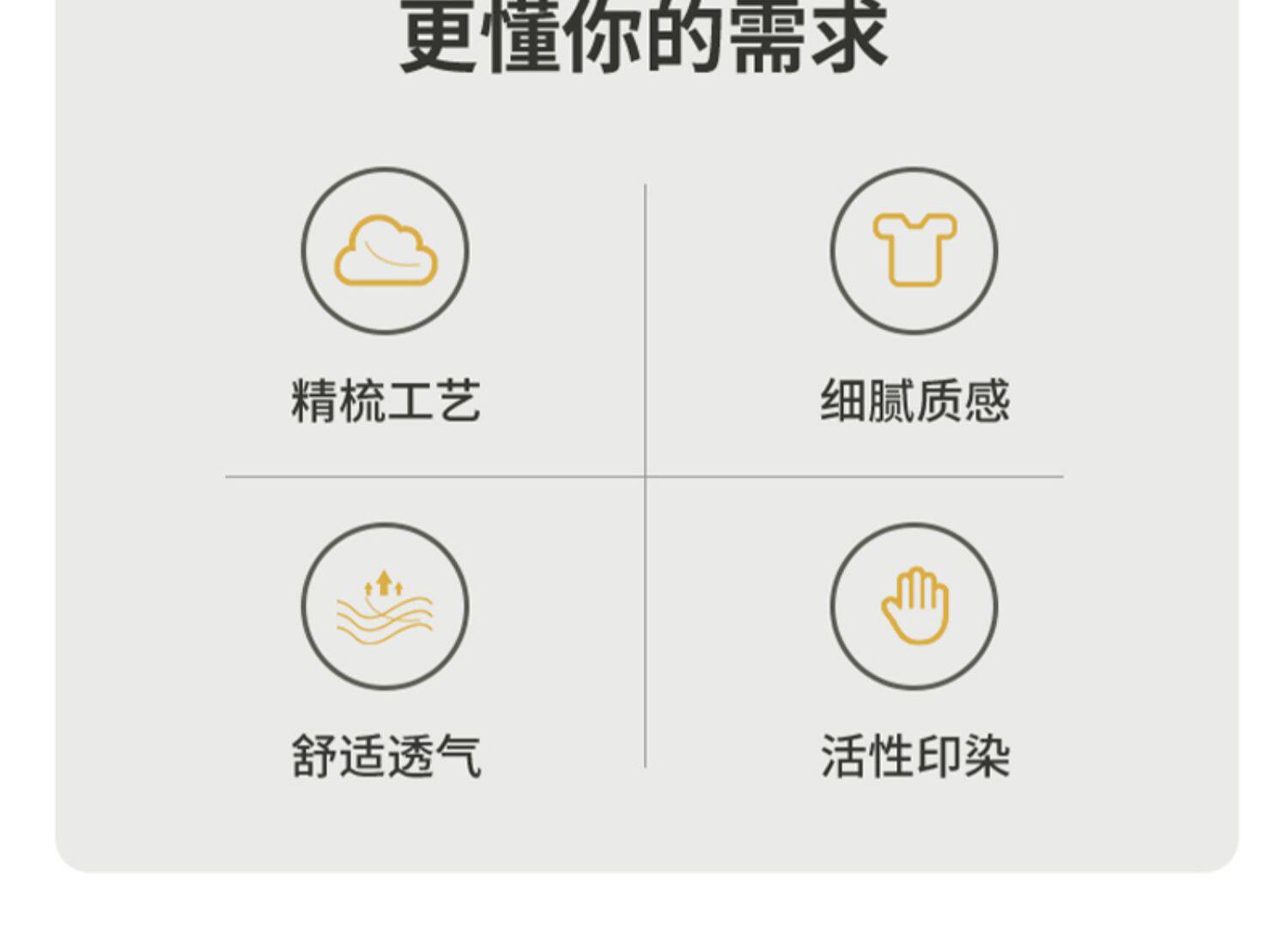 更懂你的需求

精梳工艺

细腻质感

舒适透气

活性印染