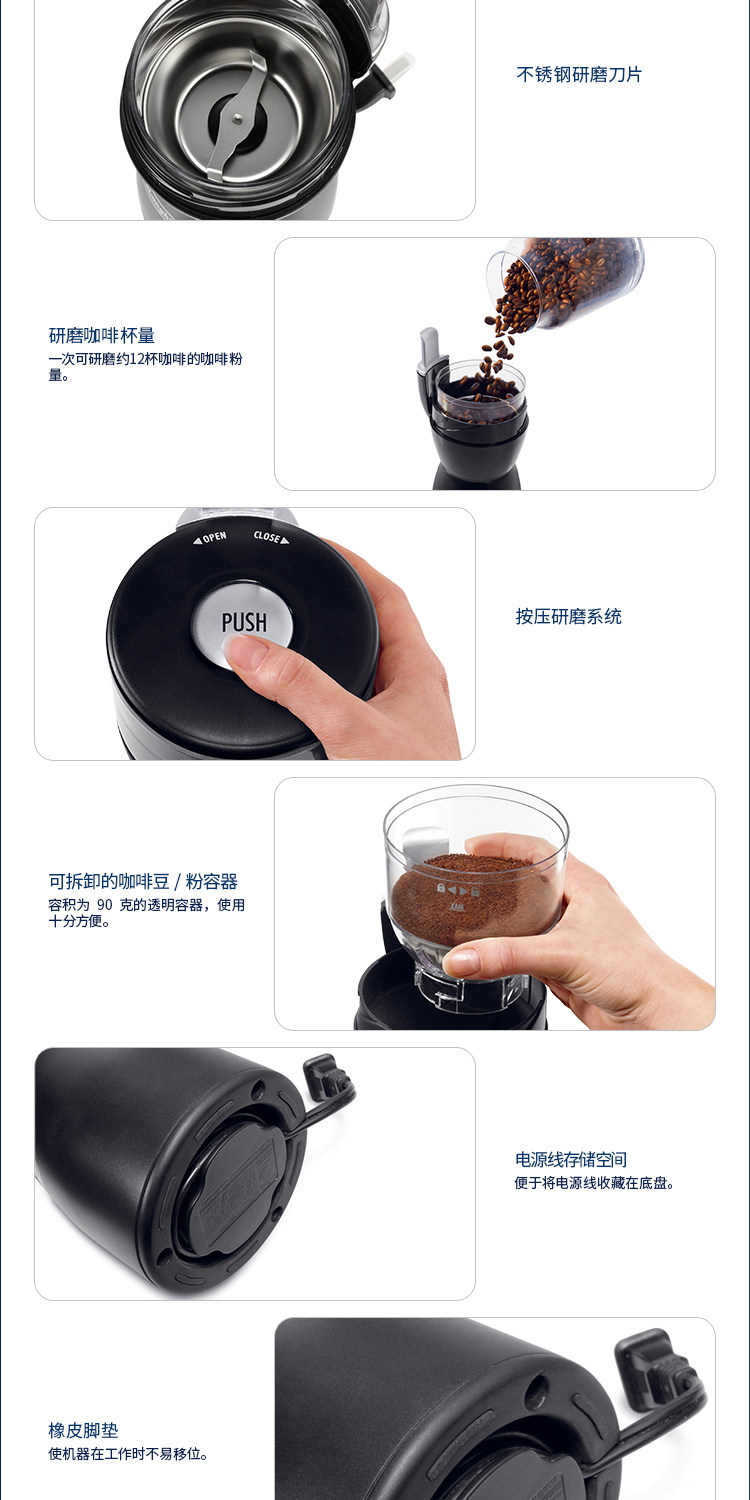 不锈钢研磨刀片

研磨咖啡杯量
一次可研磨约12杯咖啡的咖啡粉量。

OPEN CLOSE
PUSH

按压研磨系统

可拆卸的咖啡豆 / 粉容器
容积为 90 克的透明容器，使用十分方便。

电源线存储空间
便于将电源线收藏在底盘。

橡皮脚垫
使机器在工作时不易移位。