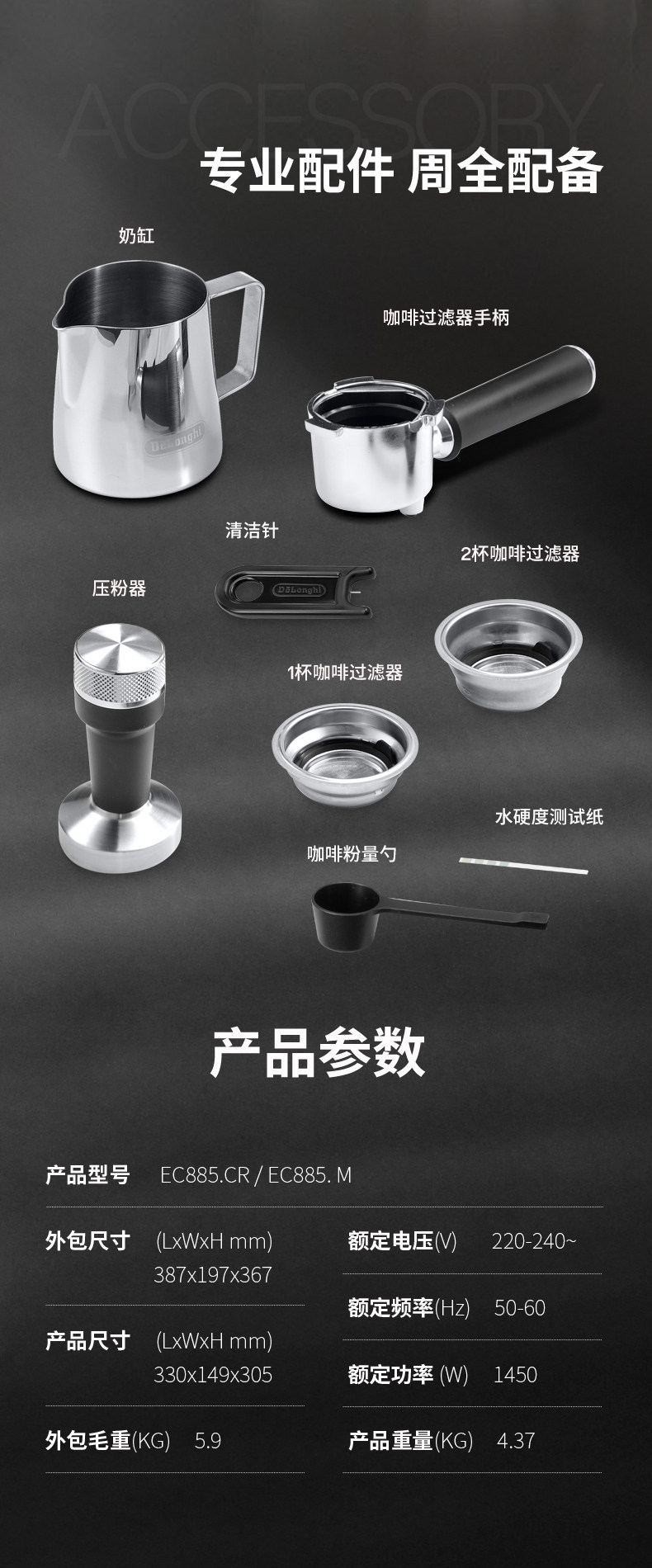 ACCESSORY

专业配件 周全配备

奶缸

DeLonghi

咖啡过滤器手柄

清洁针

DeLonghi

2杯咖啡过滤器

压粉器

1杯咖啡过滤器

水硬度测试纸

咖啡粉量勺

产品参数

产品型号 EC885.CR / EC885. M

外包尺寸 (LxWxH mm) 387x197x367

产品尺寸 (LxWxH mm) 330x149x305

外包毛重(KG) 5.9

额定电压(V) 220-240~

额定频率(Hz) 50-60

额定功率 (W) 1450

产品重量(KG) 4.37