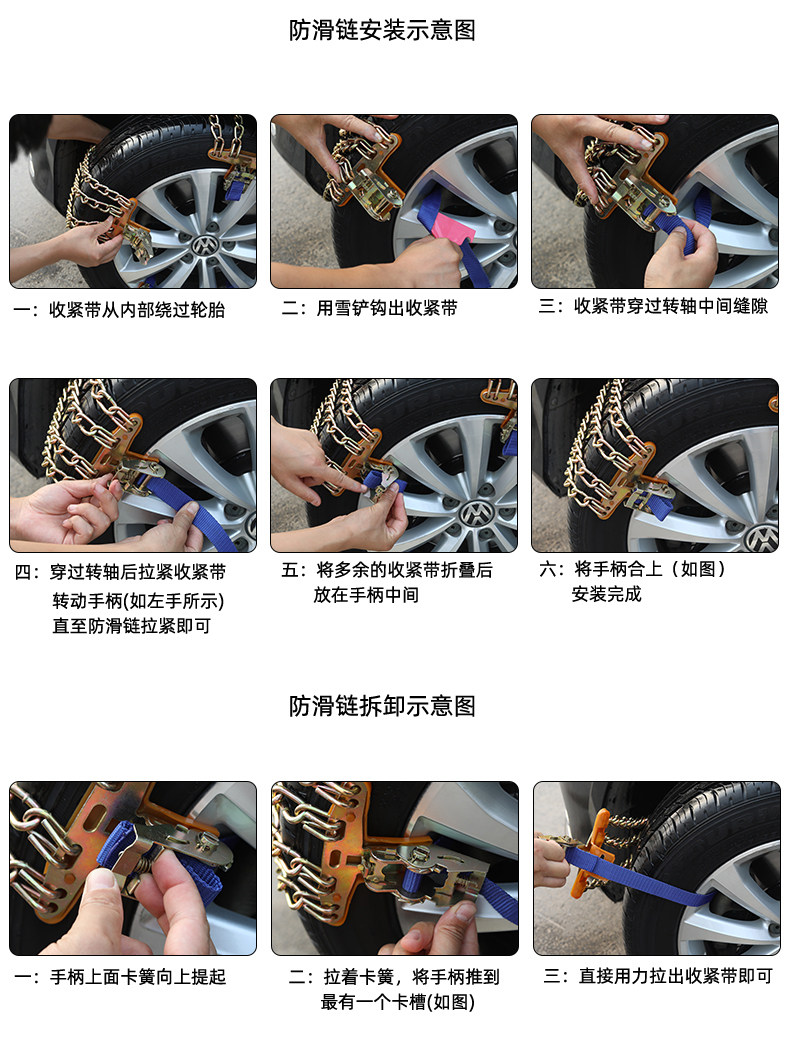 防滑链安装示意图

一：收紧带从内部绕过轮胎

二：用雪铲钩出收紧带

三：收紧带穿过转轴中间缝隙

四：穿过转轴后拉紧收紧带 转动手柄(如左手所示) 直至防滑链拉紧即可

五：将多余的收紧带折叠后 放在手柄中间

六：将手柄合上（如图） 安装完成

防滑链拆卸示意图

一：手柄上面卡簧向上提起

二：拉着卡簧，将手柄推到 最有一个卡槽(如图)

三：直接用力拉出收紧带即可