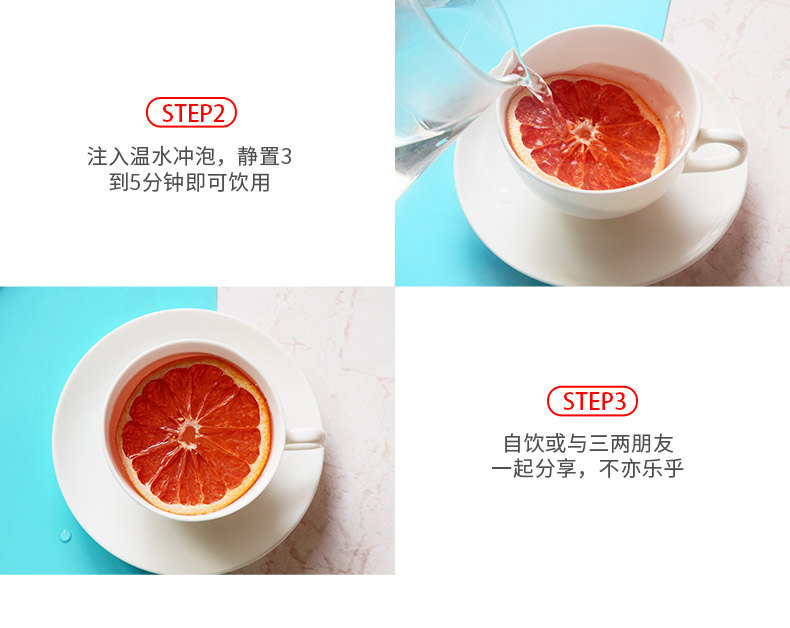 STEP2

注入温水冲泡，静置3到5分钟即可饮用

STEP3

自饮或与三两朋友一起分享，不亦乐乎