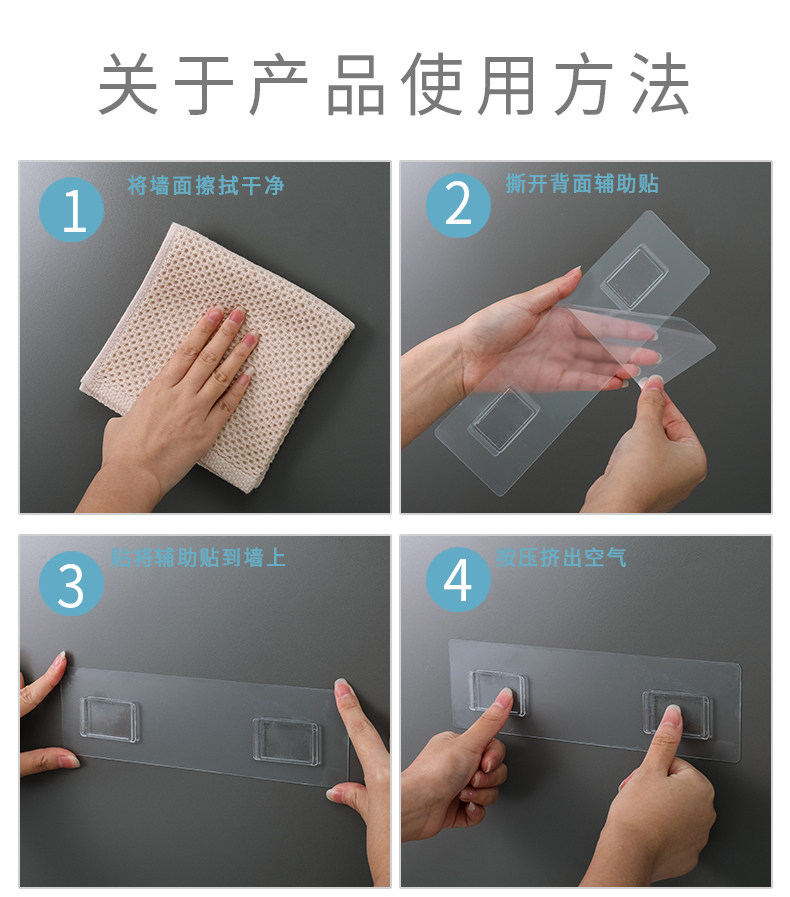 关于产品使用方法

1 将墙面擦拭干净

2 撕开背面辅助贴

3 贴将辅助贴到墙上

4 按压挤出空气