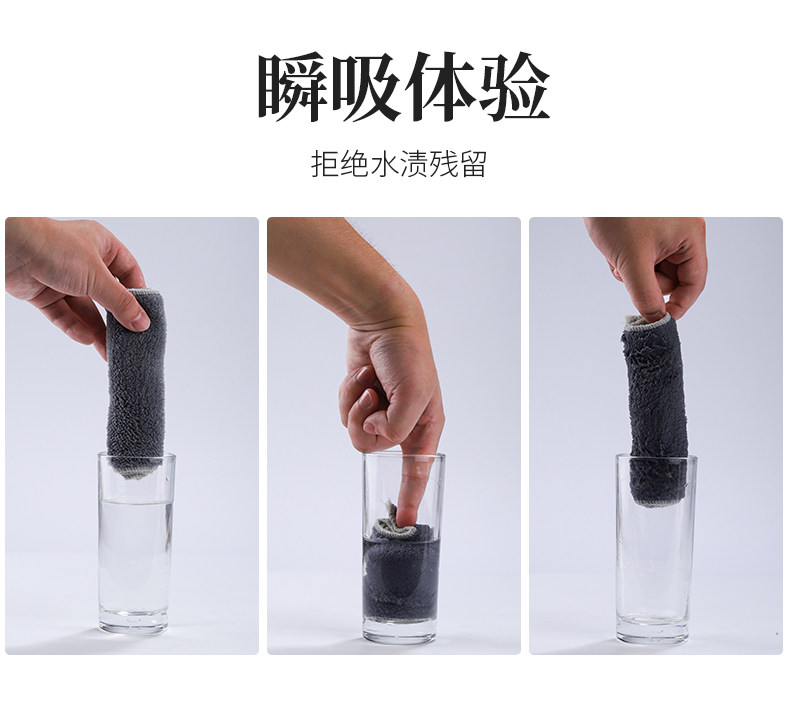 瞬吸体验

拒绝水渍残留