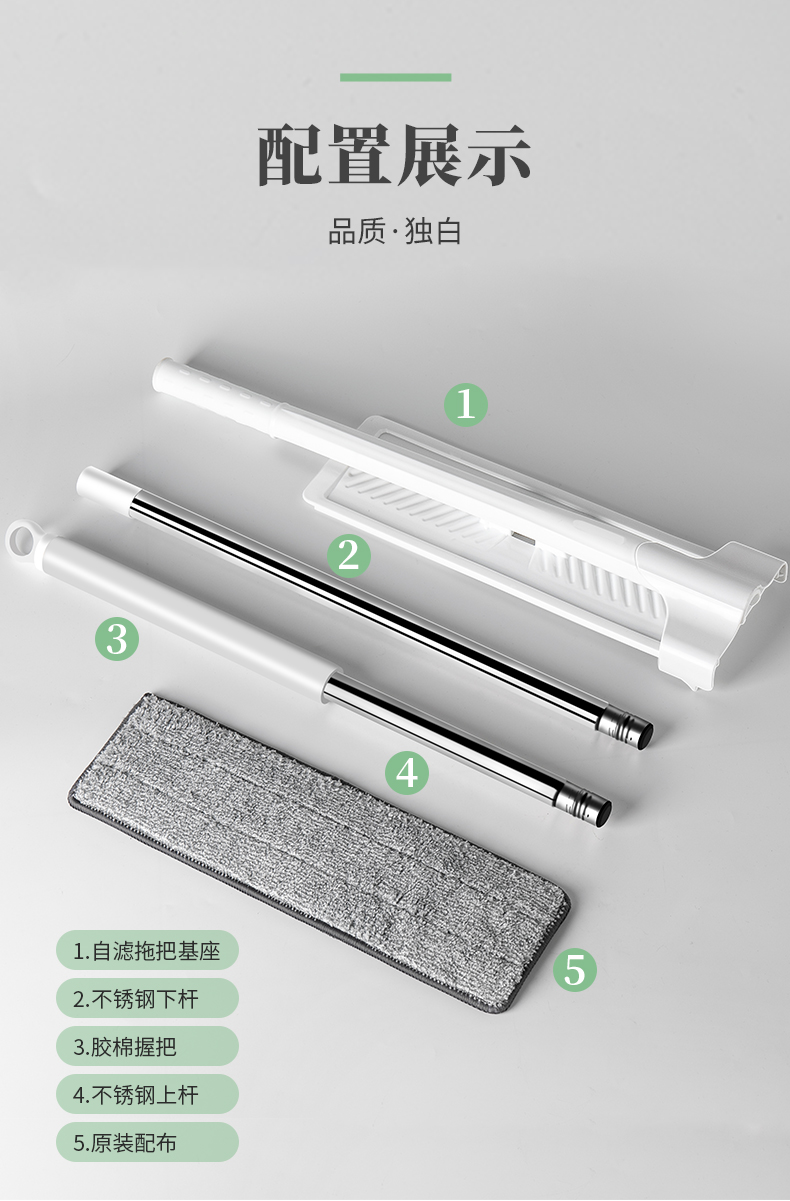 配置展示

品质·独白

1

2

3

4

5

1.自滤拖把基座

2.不锈钢下杆

3.胶棉握把

4.不锈钢上杆

5.原装配布