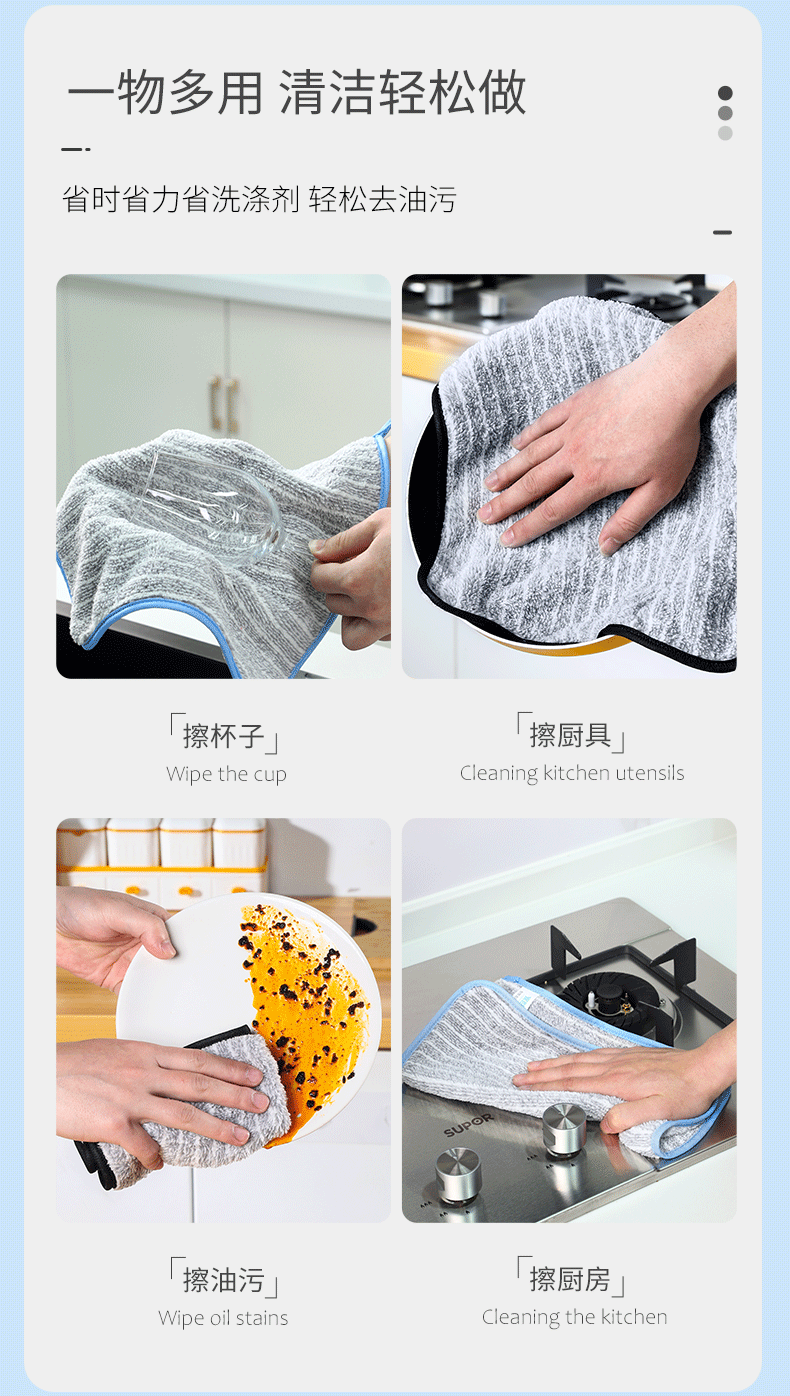 一物多用 清洁轻松做

省时省力省洗涤剂 轻松去油污

「擦杯子」
Wipe the cup

「擦厨具」
Cleaning kitchen utensils

「擦油污」
Wipe oil stains

SUPOR

「擦厨房」
Cleaning the kitchen