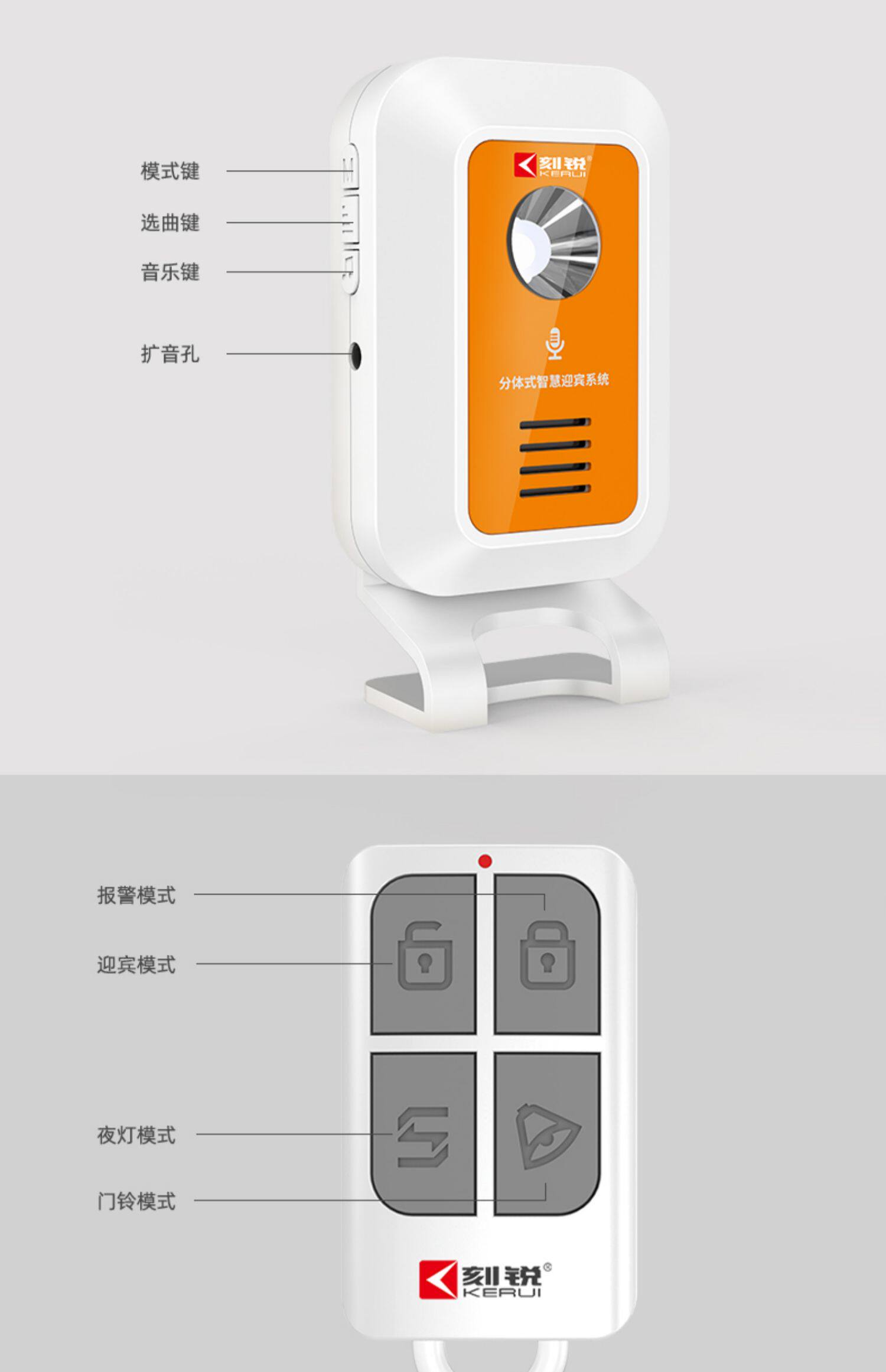 模式键

选曲键

音乐键

扩音孔

刻锐®
KERUI

分体式智慧迎宾系统

报警模式

迎宾模式

夜灯模式

门铃模式

刻锐®
KERUI