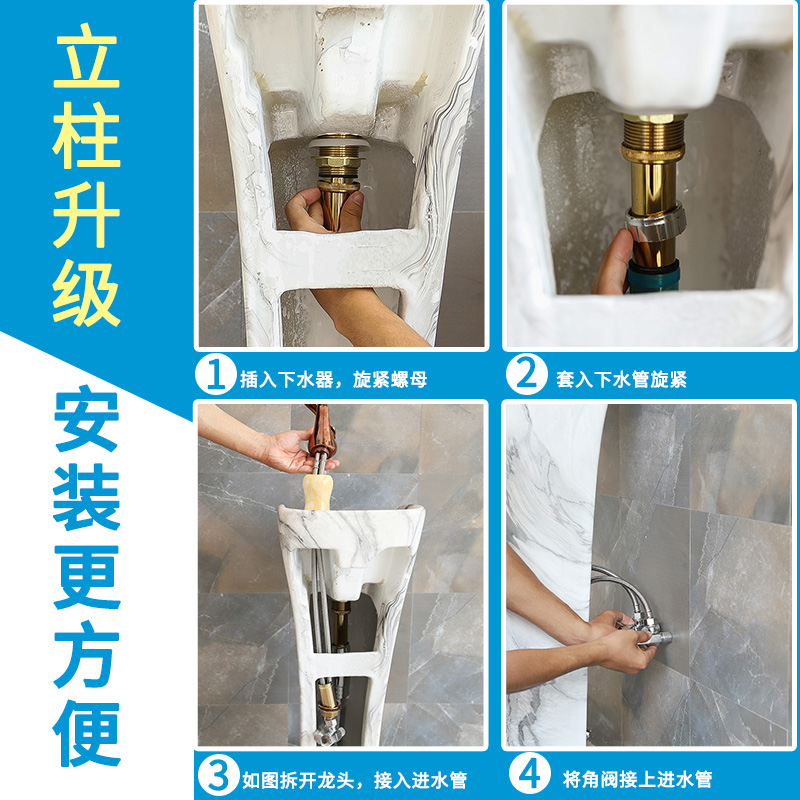 立柱升级

安装更方便

1 插入下水器，旋紧螺母

2 套入下水管旋紧

3 如图拆开龙头，接入进水管

4 将角阀接上进水管