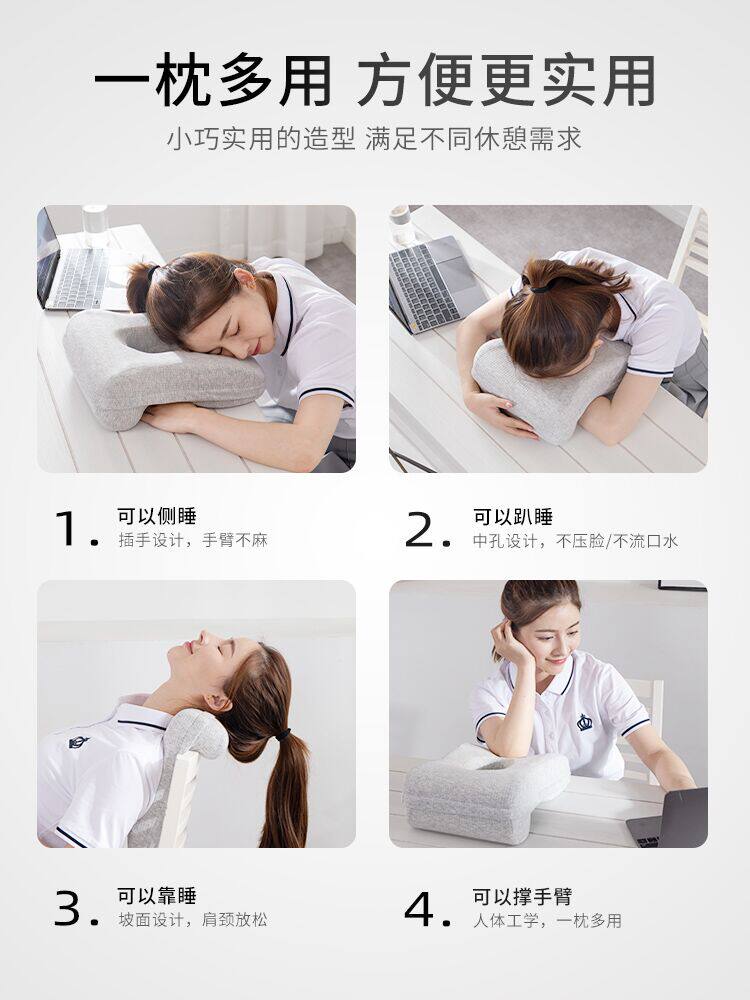 一枕多用 方便更实用

小巧实用的造型 满足不同休憩需求

1. 可以侧睡
插手设计，手臂不麻

2. 可以趴睡
中孔设计，不压脸/不流口水

3. 可以靠睡
坡面设计，肩颈放松

4. 可以撑手臂
人体工学，一枕多用