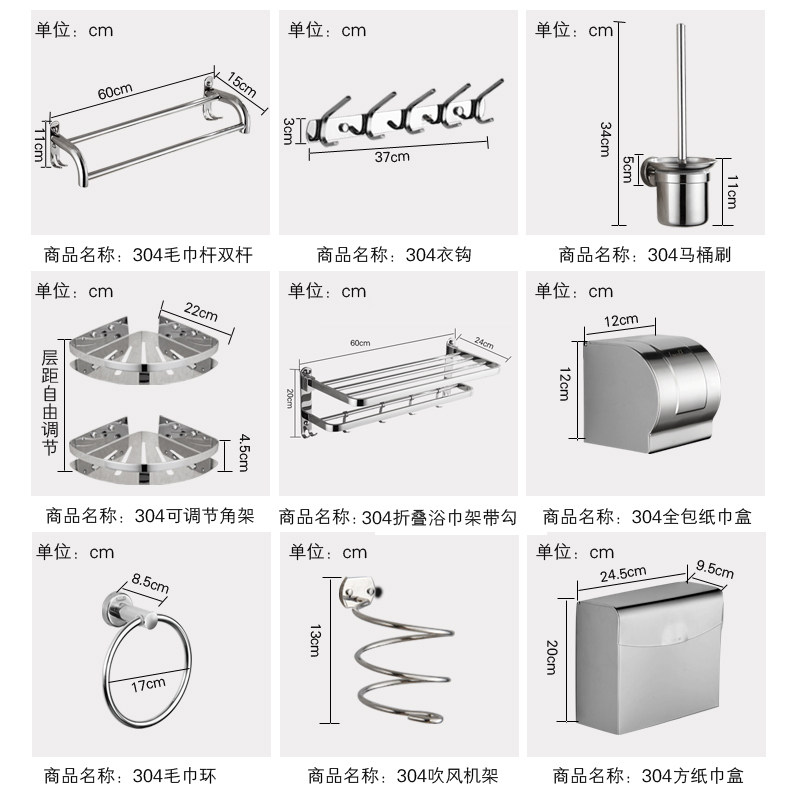 单位：cm

60cm

15cm

11cm

商品名称：304毛巾杆双杆

单位：cm

3cm

37cm

商品名称：304衣钩

单位：cm

34cm

5cm

11cm

商品名称：304马桶刷

单位：cm

22cm

层距自由调节

4.5cm

商品名称：304可调节角架

单位：cm

60cm

24cm

20cm

商品名称：304折叠浴巾架带勾

单位：cm

12cm

12cm

商品名称：304全包纸巾盒

单位：cm

8.5cm

17cm

商品名称：304毛巾环

单位：cm

13cm

商品名称：304吹风机架

单位：cm

24.5cm

9.5cm

20cm

商品名称：304方纸巾盒