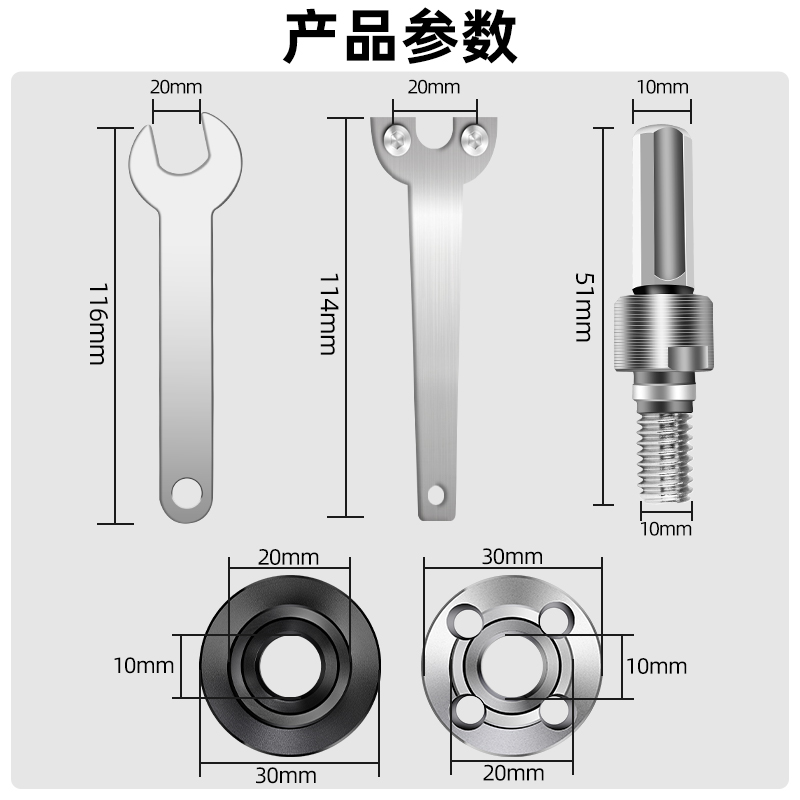 产品参数

20mm
116mm

20mm
114mm

10mm
51mm
10mm

20mm
10mm
30mm

30mm
10mm
20mm