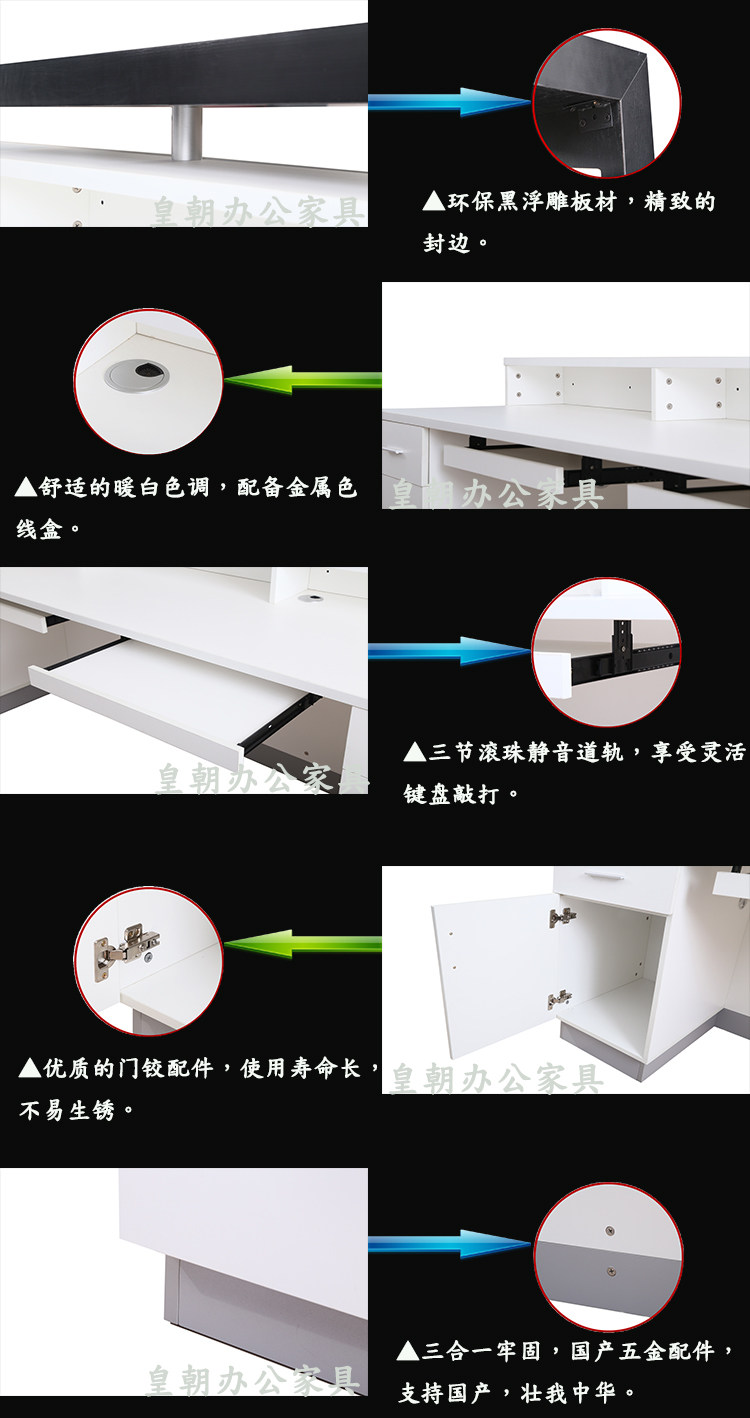 皇朝办公家具

▲环保黑浮雕板材，精致的封边。

▲舒适的暖白色调，配备金属色线盒。

皇朝办公家具

皇朝办公家具

▲三节滚珠静音道轨，享受灵活键盘敲打。

▲优质的门铰配件，使用寿命长，不易生锈。

皇朝办公家具

皇朝办公家具

▲三合一牢固，国产五金配件，支持国产，壮我中华。