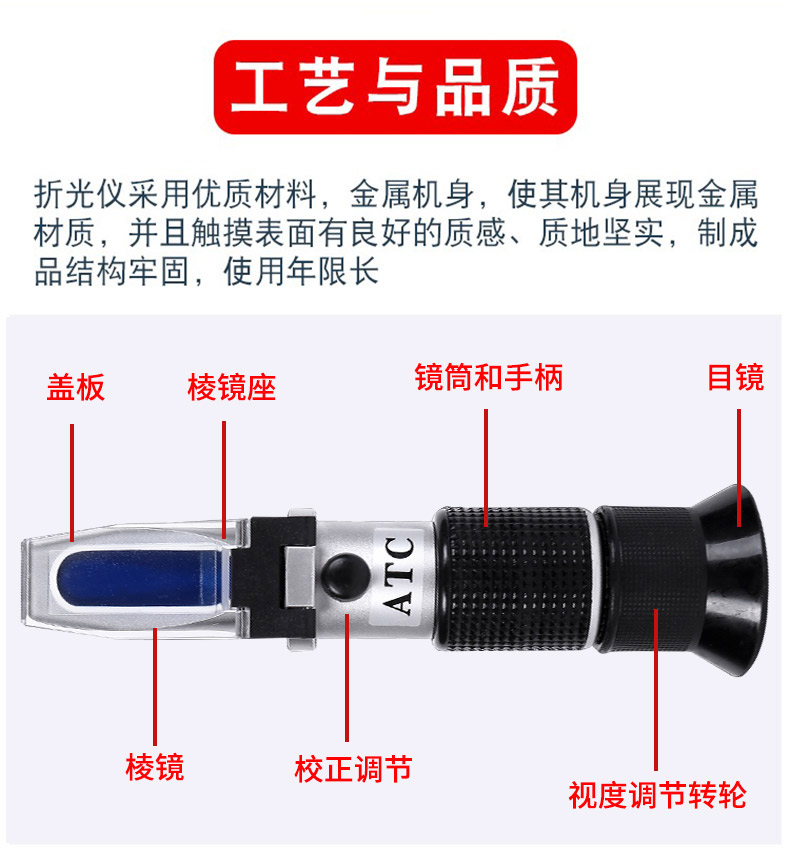 工艺与品质

折光仪采用优质材料，金属机身，使其机身展现金属材质，并且触摸表面有良好的质感、质地坚实，制成品结构牢固，使用年限长

盖板

棱镜座

镜筒和手柄

目镜

ATC

棱镜

校正调节

视度调节转轮