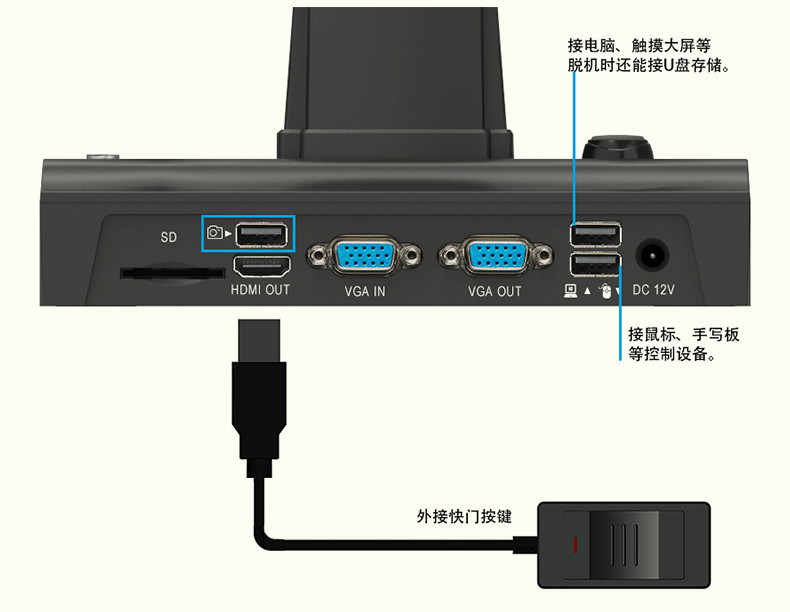 接电脑、触摸大屏等
脱机时还能接U盘存储。

SD

HDMI OUT

VGA IN

VGA OUT

DC 12V

接鼠标、手写板
等控制设备。

外接快门按键