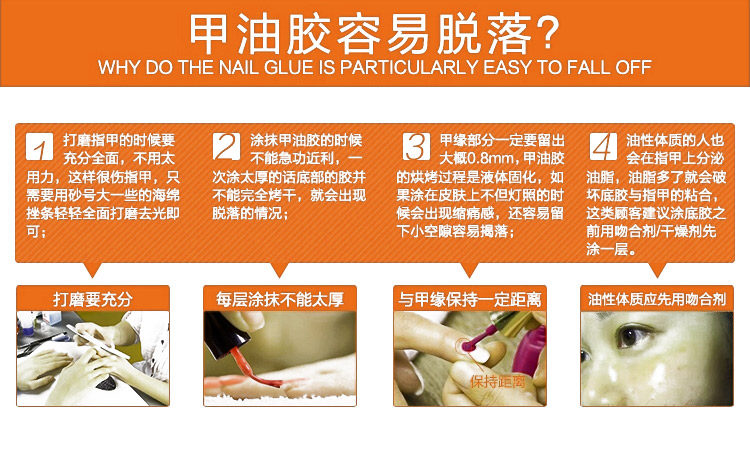 甲油胶容易脱落?
WHY DO THE NAIL GLUE IS PARTICULARLY EASY TO FALL OFF

1 打磨指甲的时候要充分全面，不用太用力，这样很伤指甲，只需要用砂号大一些的海绵挫条轻轻全面打磨去光即可；

2 涂抹甲油胶的时候不能急功近利，一次涂太厚的话底部的胶并不能完全烤干，就会出现脱落的情况；

3 甲缘部分一定要留出大概0.8mm，甲油胶的烘烤过程是液体固化，如果涂在皮肤上不但灯照的时候会出现缩痛感，还容易留下小空隙容易揭落；

4 油性体质的人也会在指甲上分泌油脂，油脂多了就会破坏底胶与指甲的粘合，这类顾客建议涂底胶之前用吻合剂/干燥剂先涂一层。

打磨要充分

每层涂抹不能太厚

与甲缘保持一定距离

保持距离

油性体质应先用吻合剂