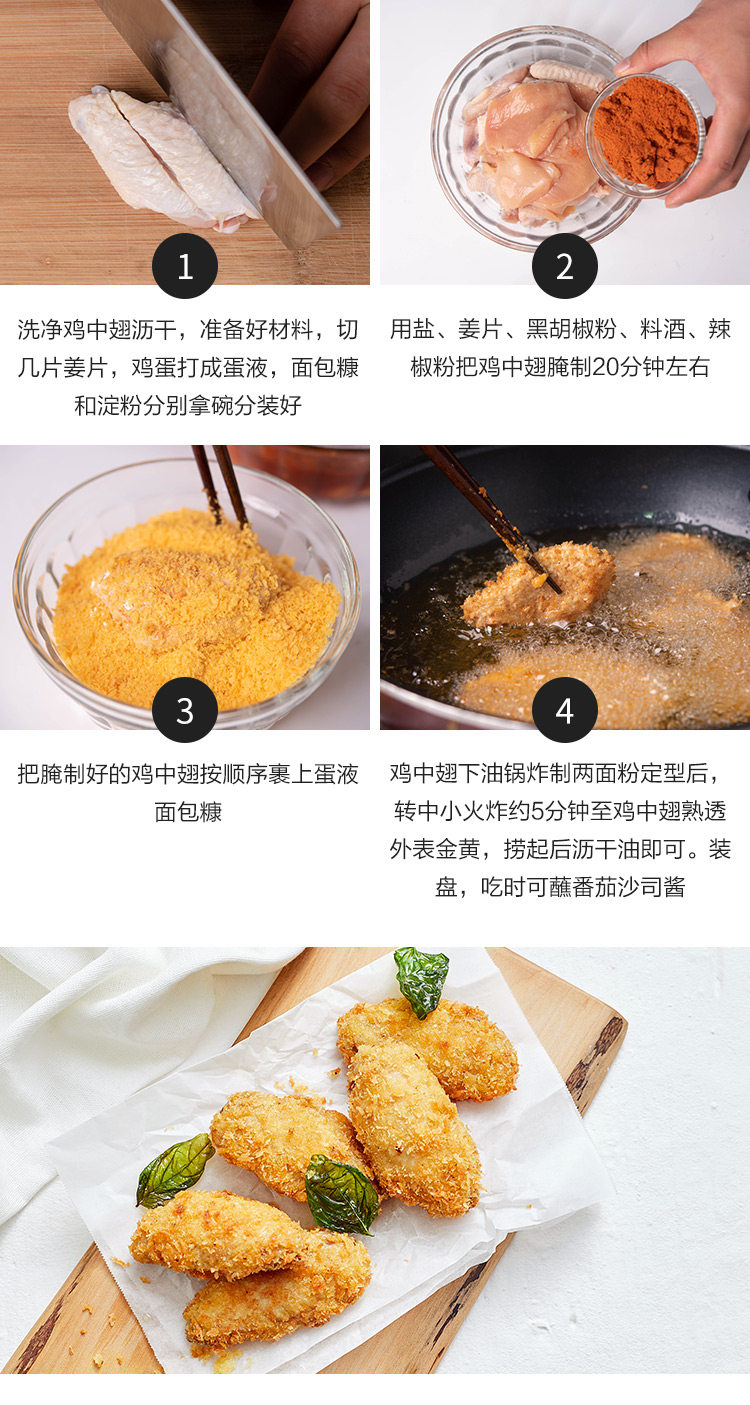 1

洗净鸡中翅沥干，准备好材料，切几片姜片，鸡蛋打成蛋液，面包糠和淀粉分别拿碗分装好

2

用盐、姜片、黑胡椒粉、料酒、辣椒粉把鸡中翅腌制20分钟左右

3

把腌制好的鸡中翅按顺序裹上蛋液面包糠

4

鸡中翅下油锅炸制两面粉定型后，转中小火炸约5分钟至鸡中翅熟透外表金黄，捞起后沥干油即可。装盘，吃时可蘸番茄沙司酱