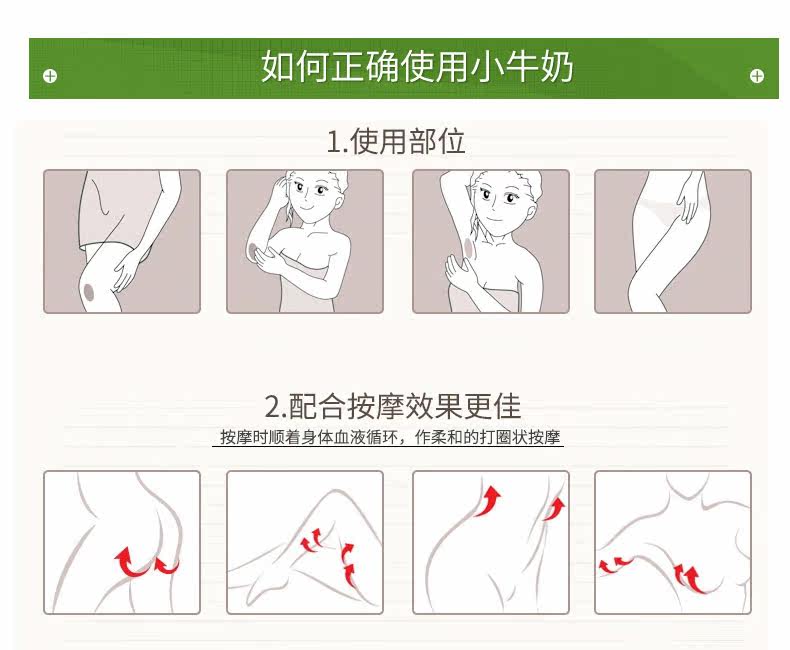 如何正确使用小牛奶

1.使用部位

2.配合按摩效果更佳

按摩时顺着身体血液循环，作柔和的打圈状按摩