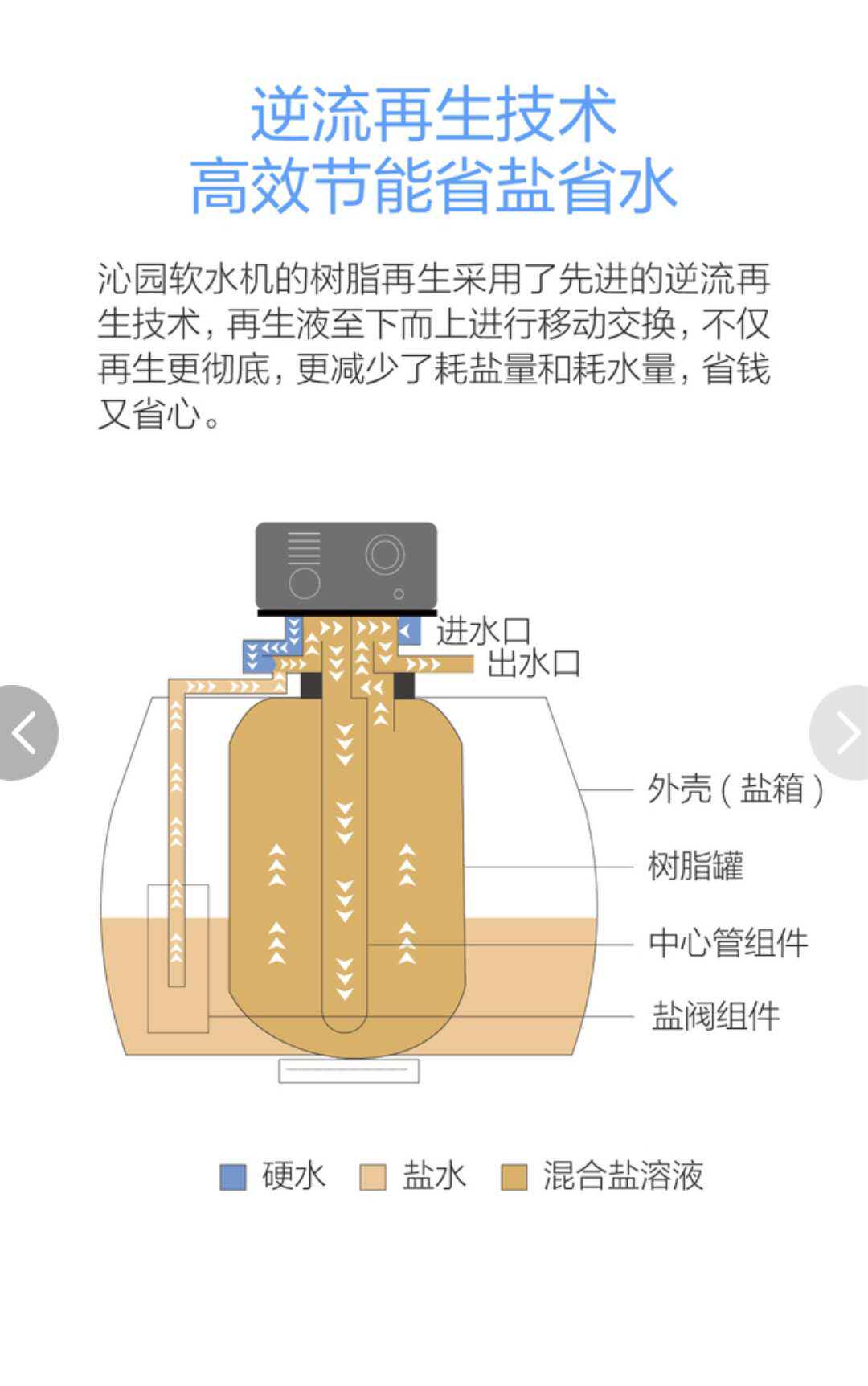 逆流再生技术
高效节能省盐省水

沁园软水机的树脂再生采用了先进的逆流再生技术，再生液至下而上进行移动交换，不仅再生更彻底，更减少了耗盐量和耗水量，省钱又省心。

进水口
出水口
外壳（盐箱）
树脂罐
中心管组件
盐阀组件

硬水 盐水 混合盐溶液