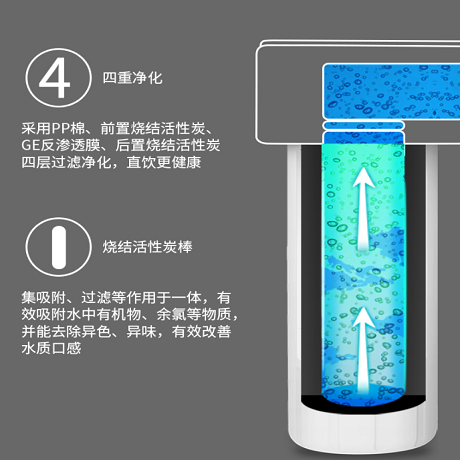 4 四重净化

采用PP棉、前置烧结活性炭、GE反渗透膜、后置烧结活性炭四层过滤净化，直饮更健康

烧结活性炭棒

集吸附、过滤等作用于一体，有效吸附水中有机物、余氯等物质，并能去除异色、异味，有效改善水质口感