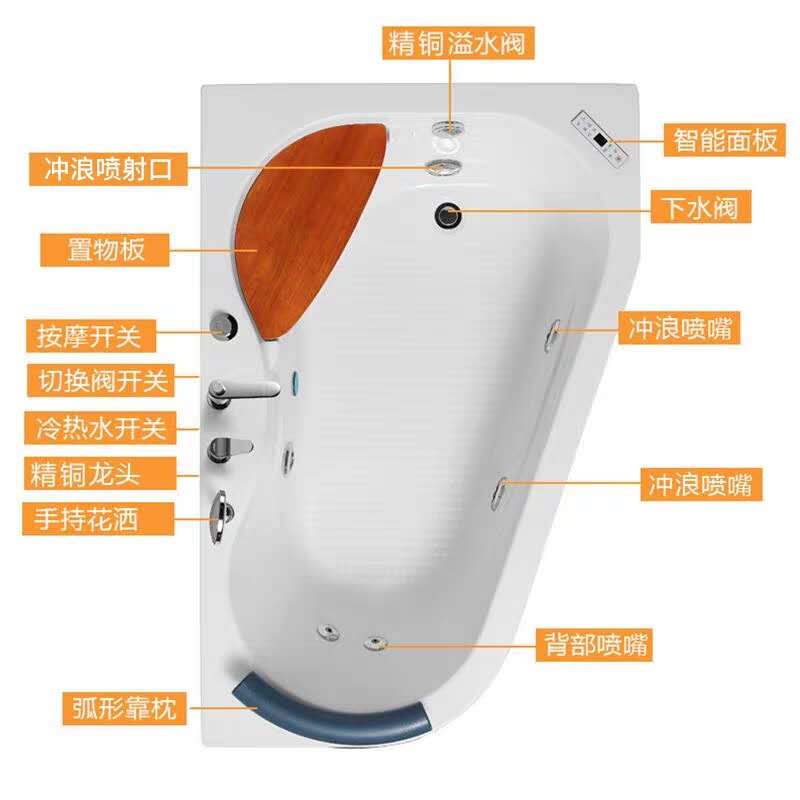 精铜溢水阀

智能面板

冲浪喷射口

下水阀

置物板

按摩开关

冲浪喷嘴

切换阀开关

冷热水开关

精铜龙头

冲浪喷嘴

手持花洒

背部喷嘴

弧形靠枕