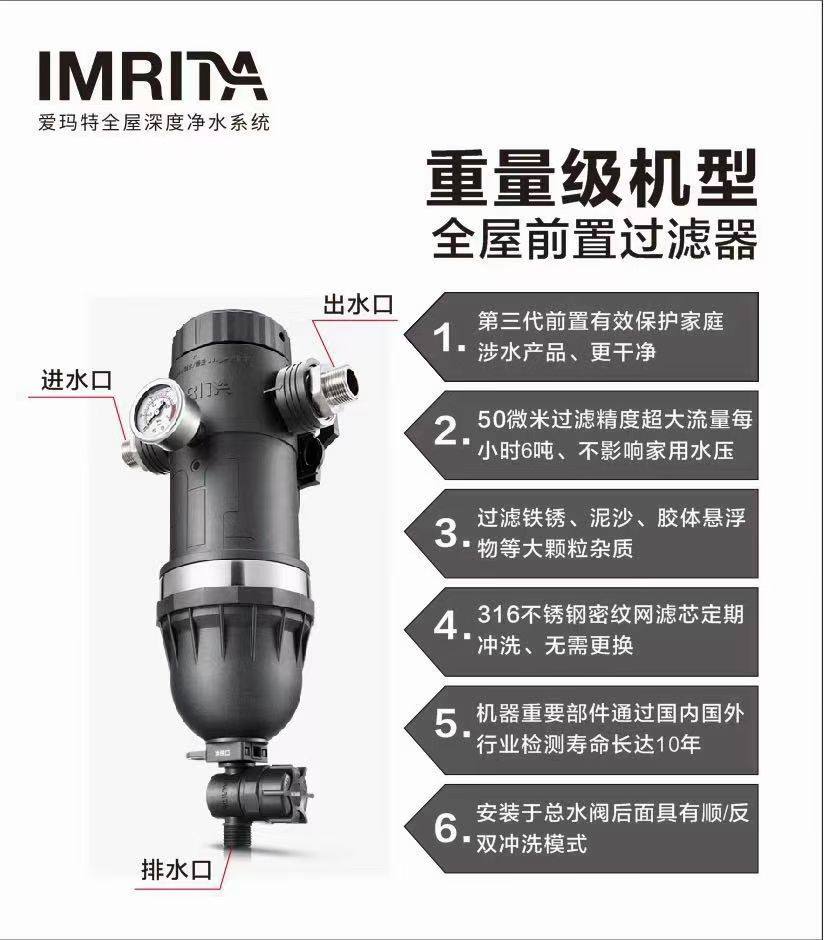 IMRITA
爱玛特全屋深度净水系统

重量级机型
全屋前置过滤器

出水口

进水口

排水口

1. 第三代前置有效保护家庭涉水产品、更干净

2. 50微米过滤精度超大流量每小时6吨、不影响家用水压

3. 过滤铁锈、泥沙、胶体悬浮物等大颗粒杂质

4. 316不锈钢密纹网滤芯定期冲洗、无需更换

5. 机器重要部件通过国内国外行业检测寿命长达10年

6. 安装于总水阀后面具有顺/反双冲洗模式