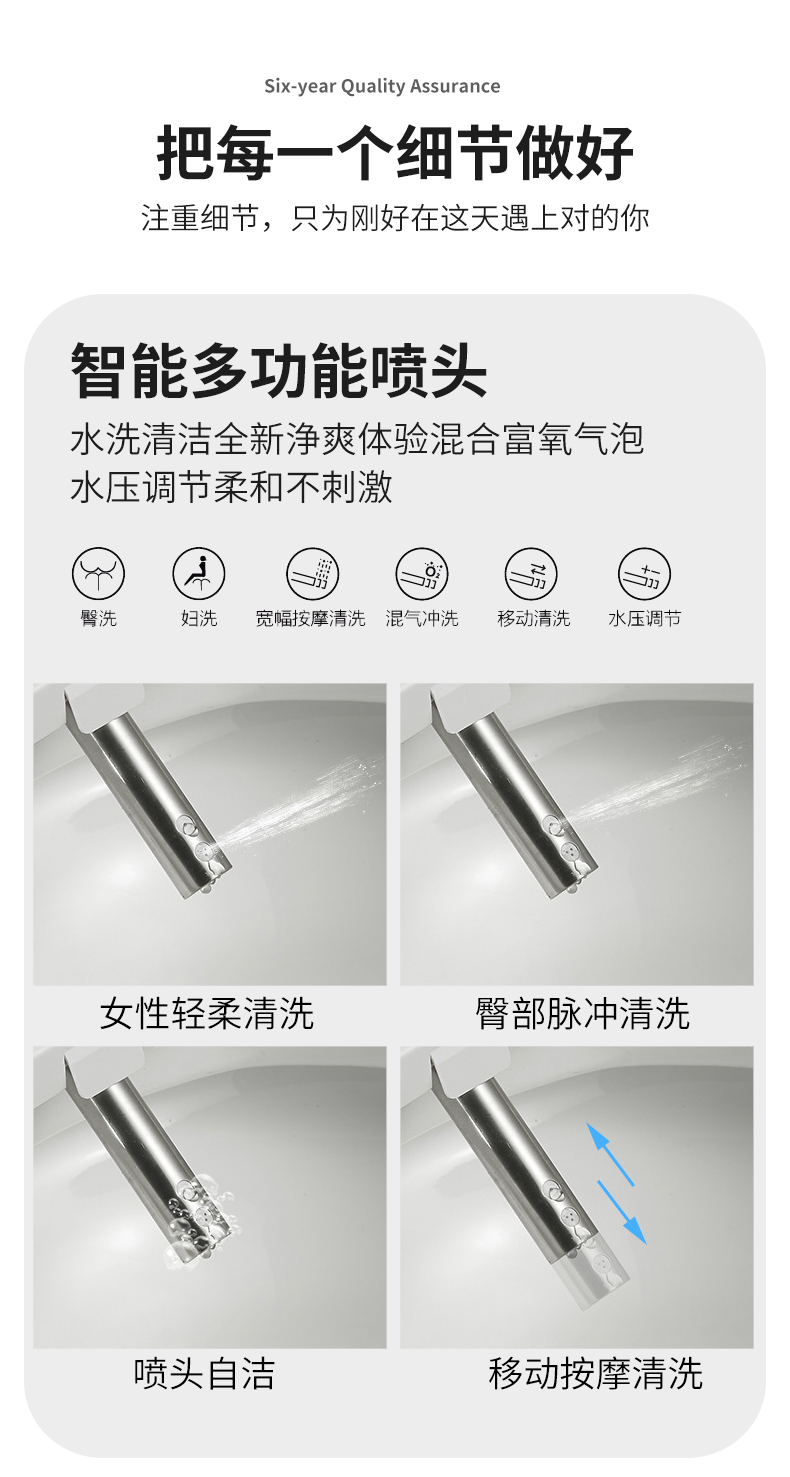 Six-year Quality Assurance

把每一个细节做好

注重细节，只为刚好在这天遇上对的你

智能多功能喷头

水洗清洁全新净爽体验混合富氧气泡
水压调节柔和不刺激

臀洗

妇洗

宽幅按摩清洗

混气冲洗

移动清洗

水压调节

女性轻柔清洗

臀部脉冲清洗

喷头自洁

移动按摩清洗