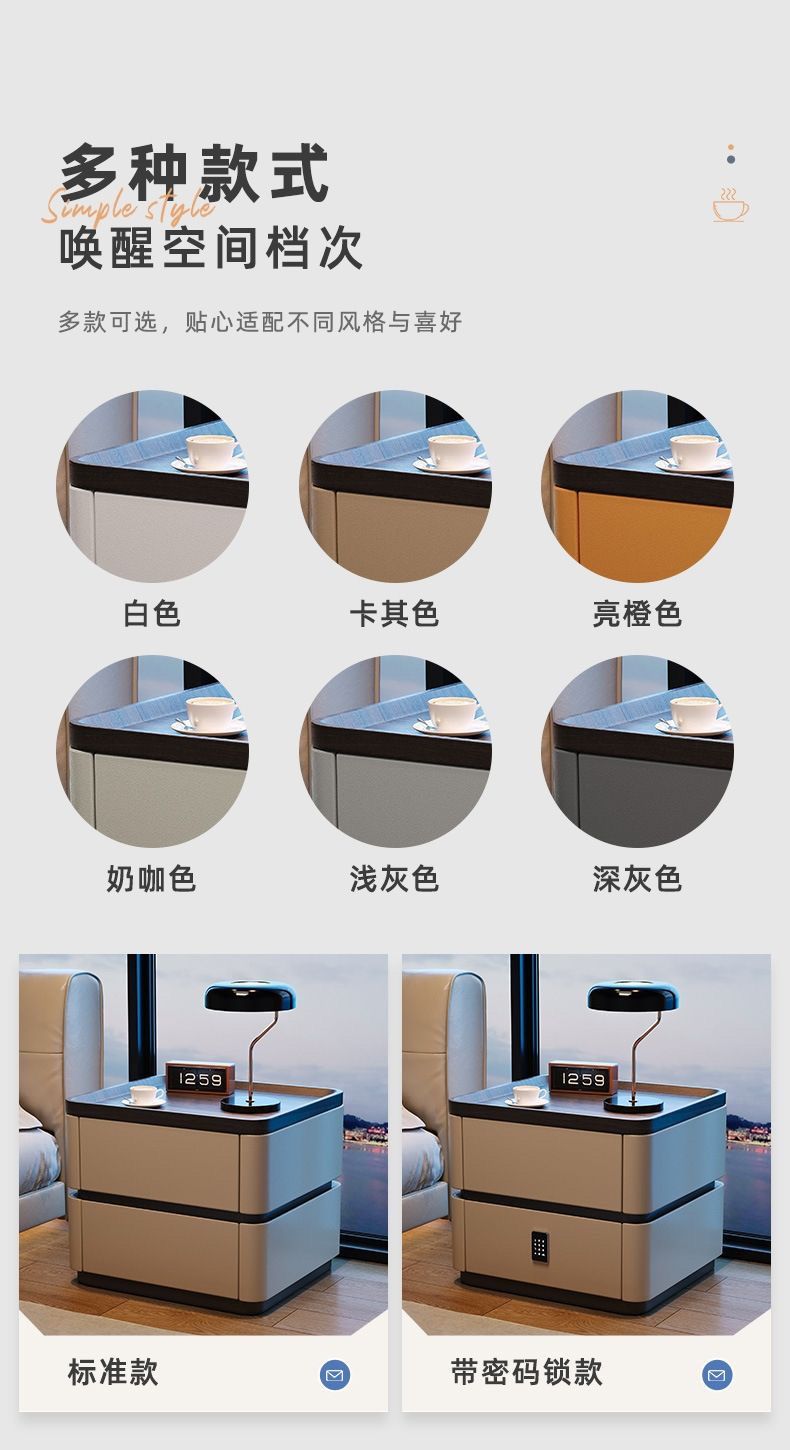 多种款式
Simple style
唤醒空间档次

多款可选，贴心适配不同风格与喜好

白色
卡其色
亮橙色
奶咖色
浅灰色
深灰色

1259
标准款

1259
带密码锁款